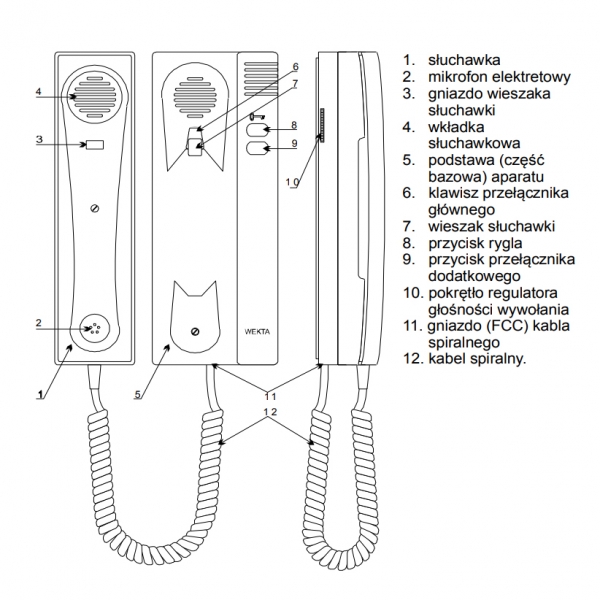 4
3
2
1
6
7
8
9
10
WEKTA
5
11
12

1. słuchawka
2. mikrofon elektretowy
3. gniazdo wieszaka słuchawki
4. wkładka słuchawkowa
5. podstawa (część bazowa) aparatu
6. klawisz przełącznika głównego
7. wieszak słuchawki
8. przycisk rygla
9. przycisk przełącznika dodatkowego
10. pokrętło regulatora głośności wywołania
11. gniazdo (FCC) kabla spiralnego
12. kabel spiralny.