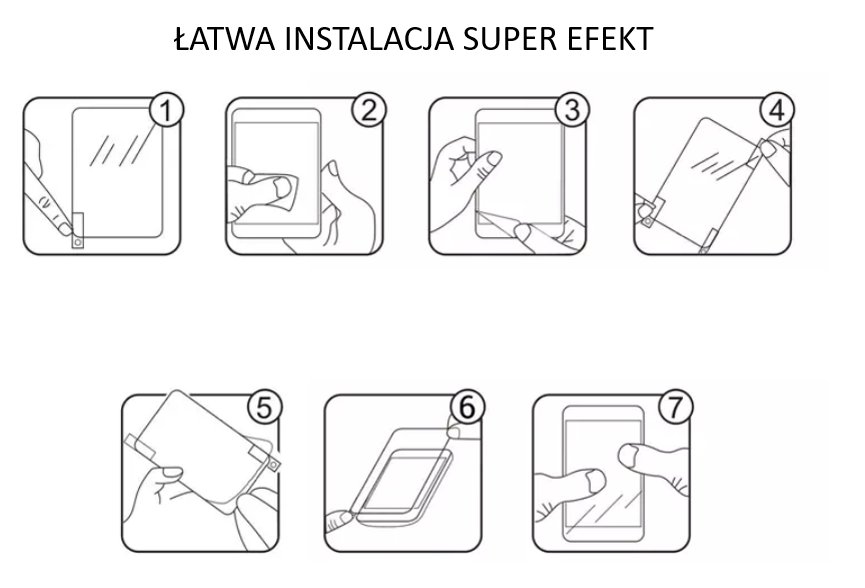 ŁATWA INSTALACJA SUPER EFEKT

1

2

3

4

5

6

7