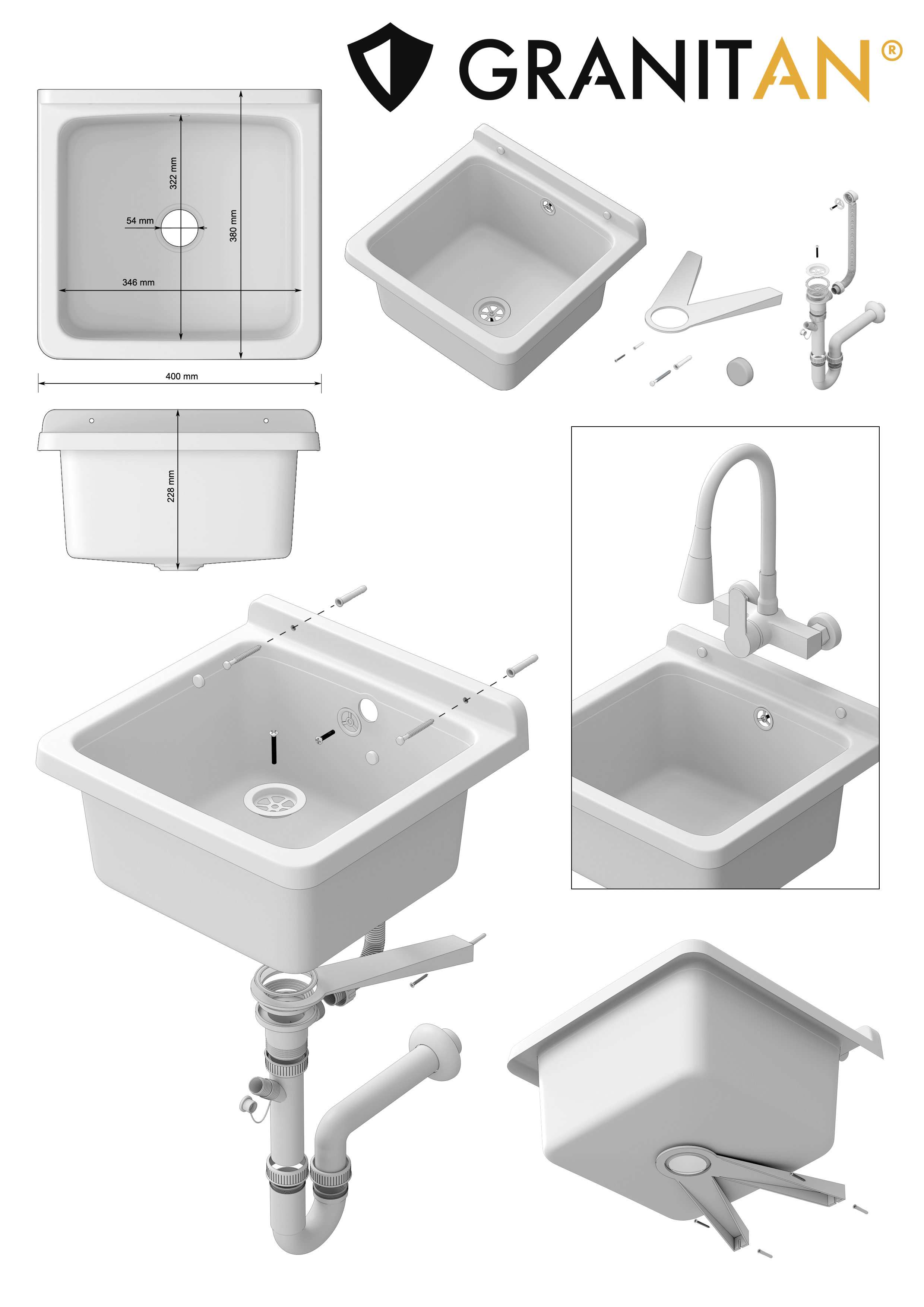 GRANITAN®

322 mm

54 mm

380 mm

346 mm

400 mm

228 mm