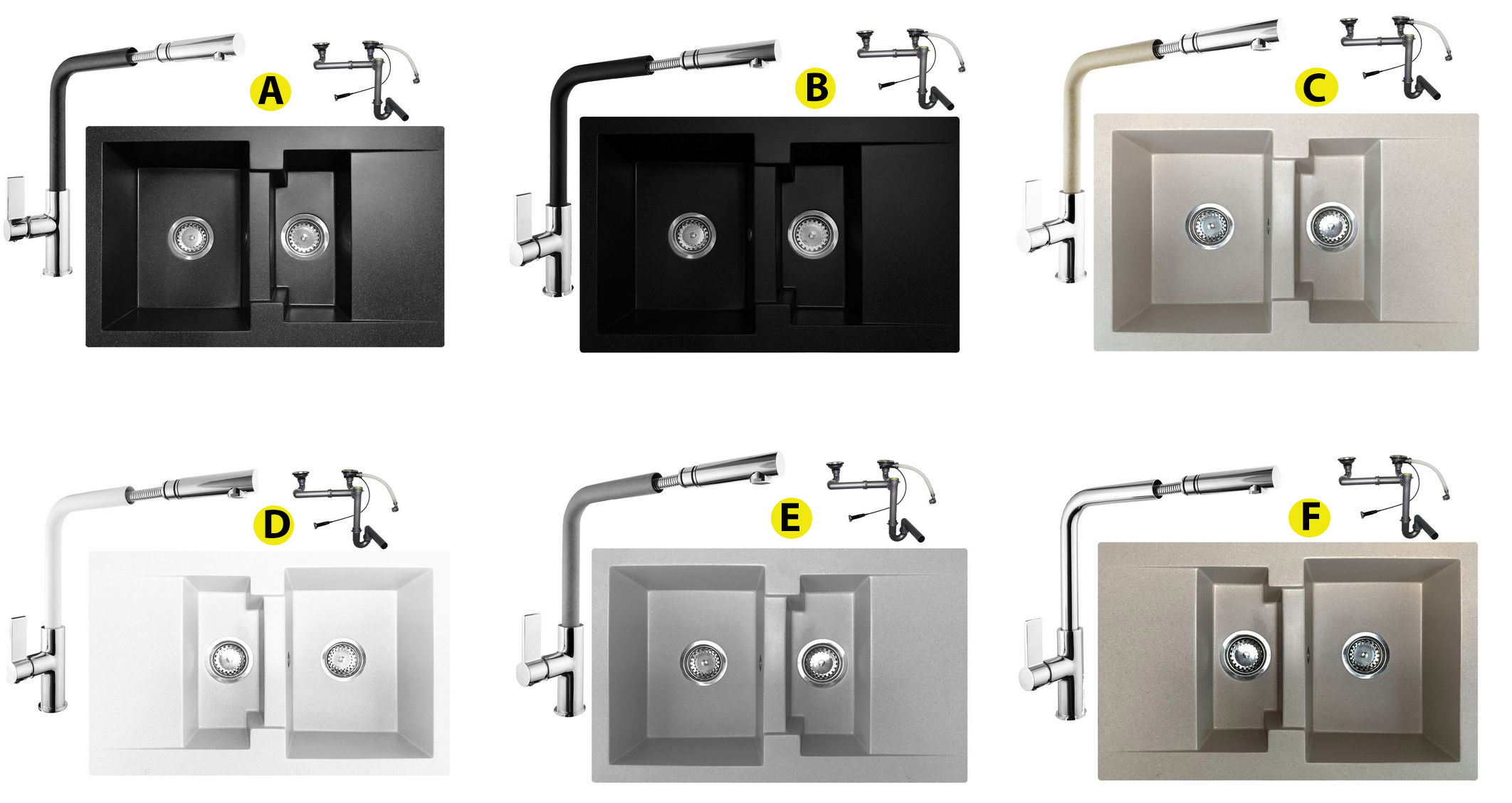 A

B

C

D

E

F