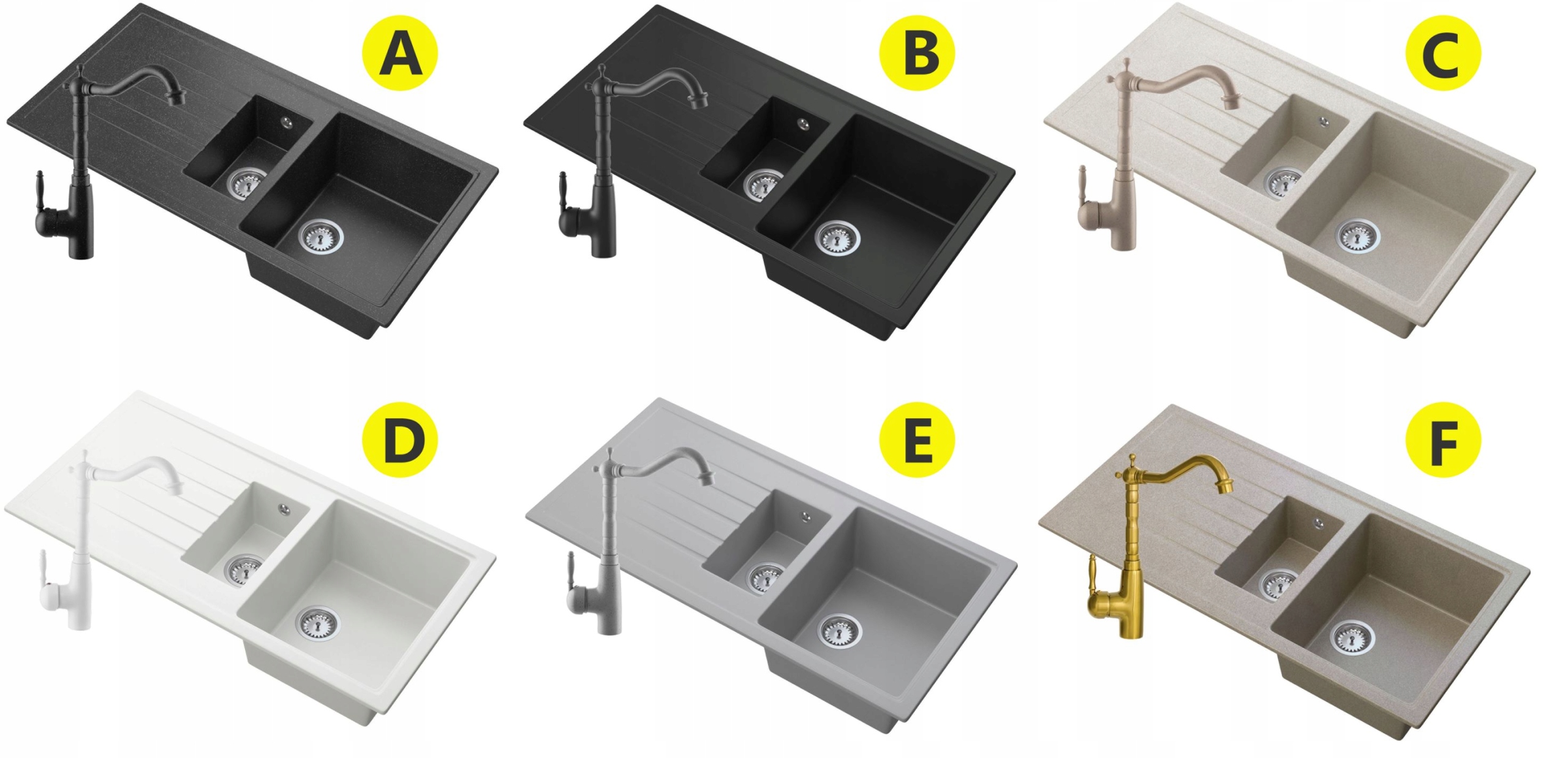 A

B

C

D

E

F