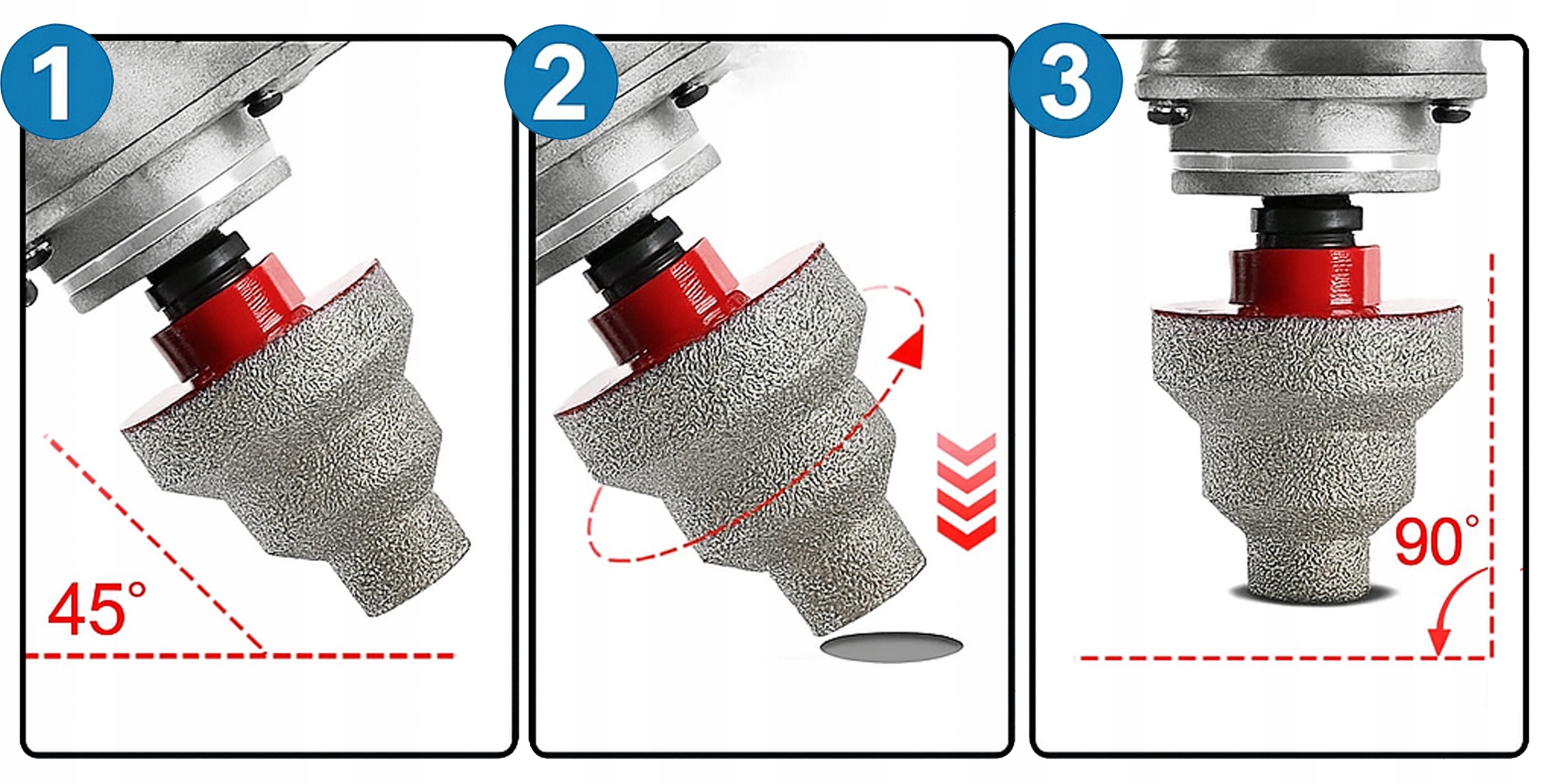 1

45°

2

3

90°