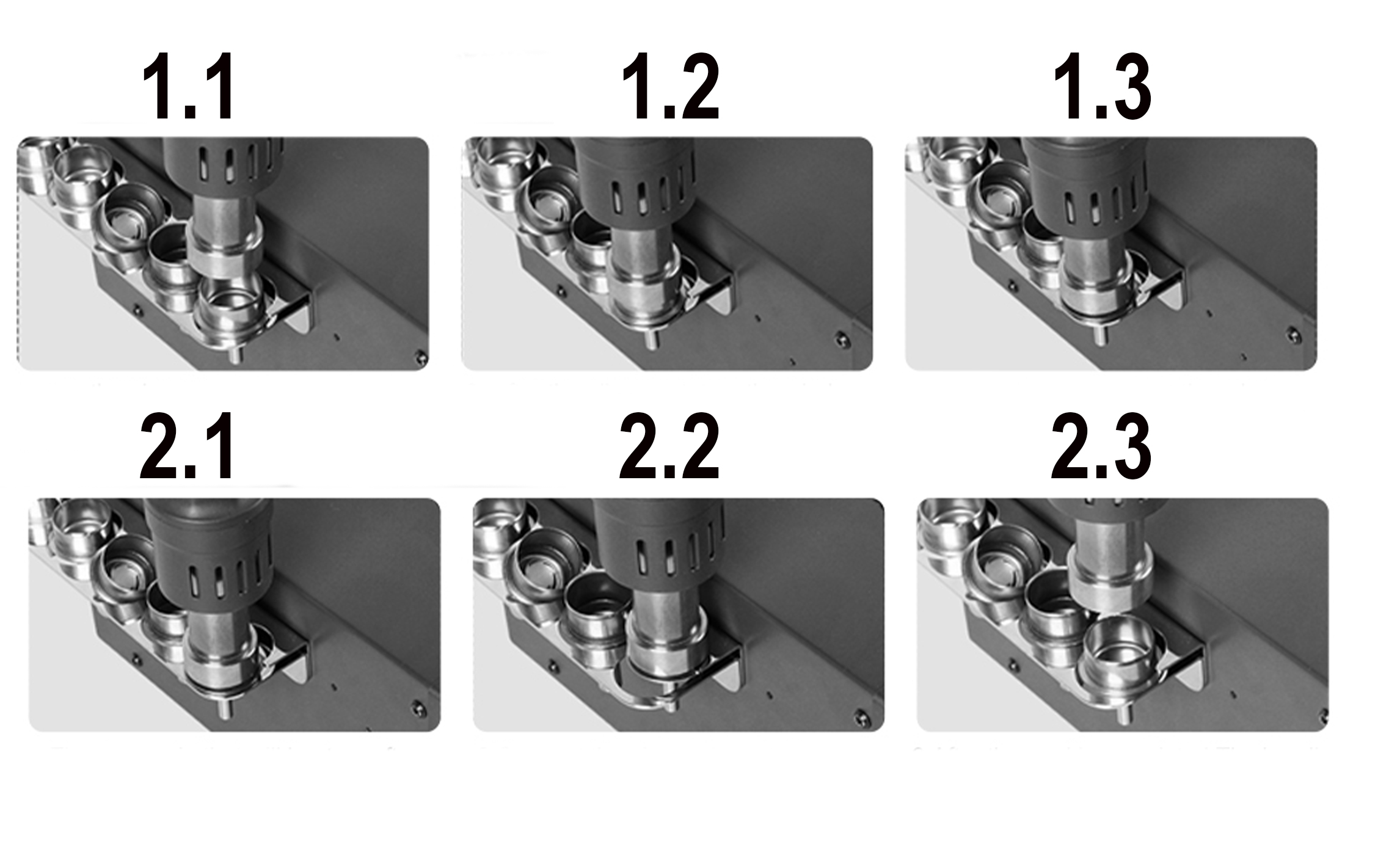 1.1

1.2

1.3

2.1

2.2

2.3