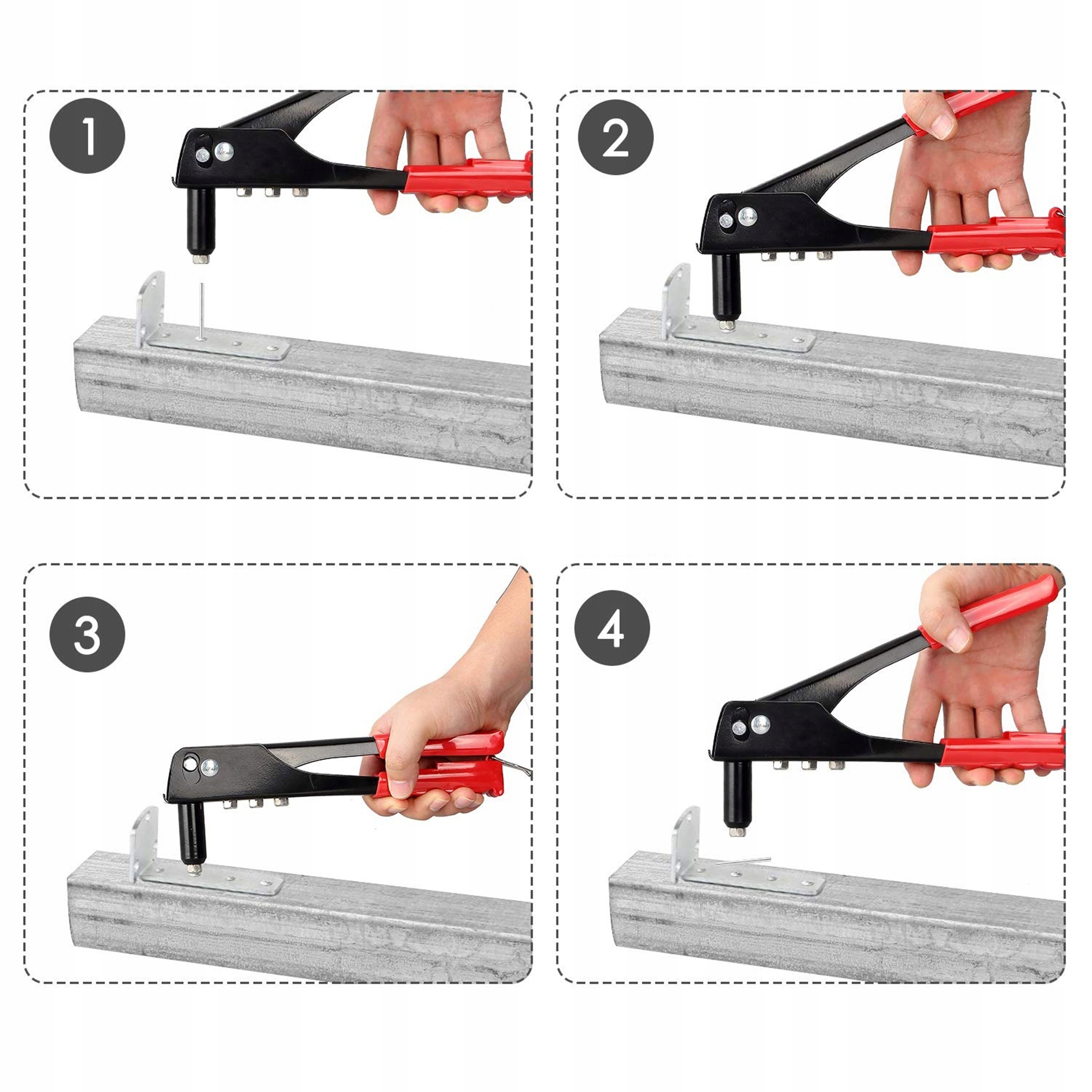 1

2

3

4