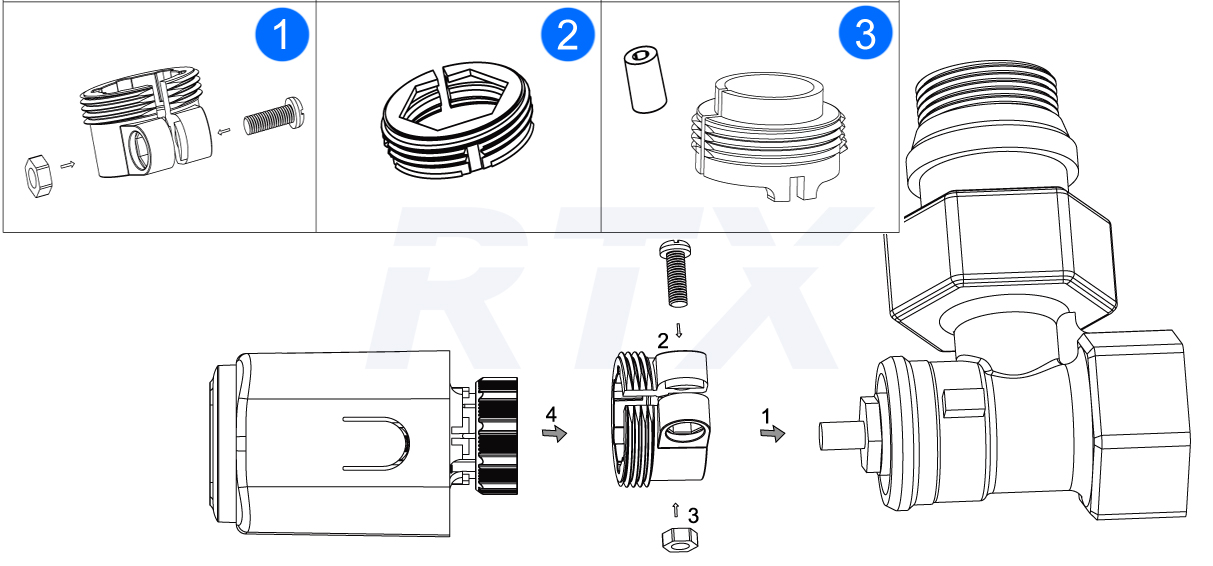 1

2

3

RTX

2

4

1

3