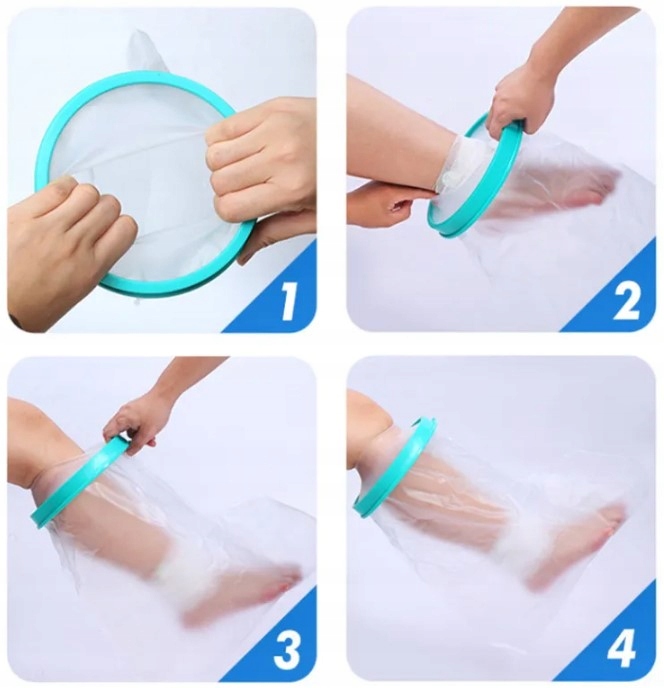 1

2

3

4