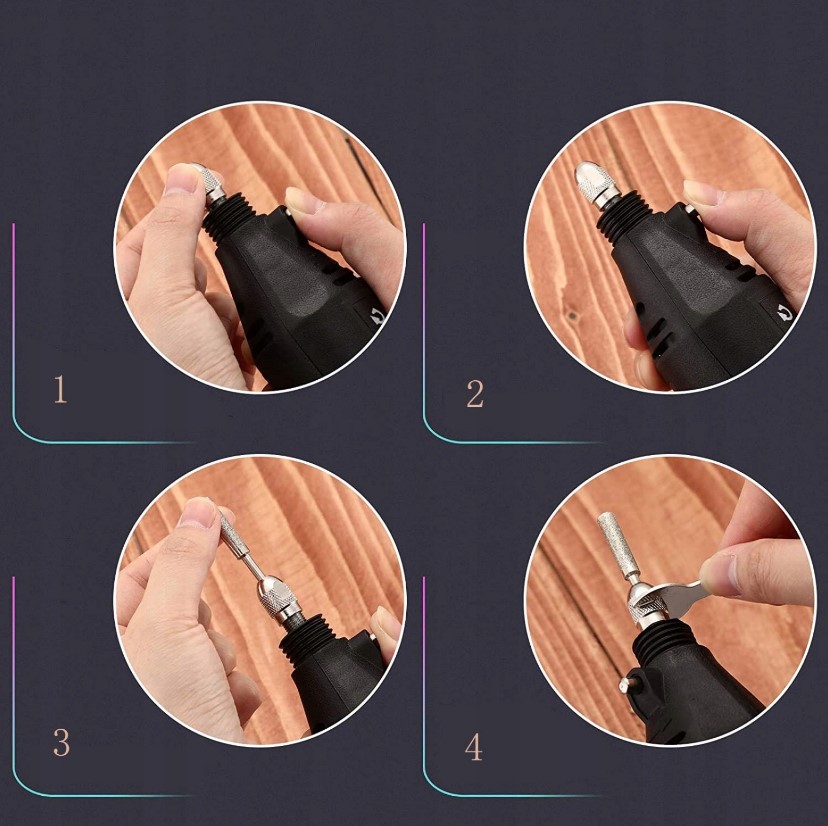 1

2

3

4