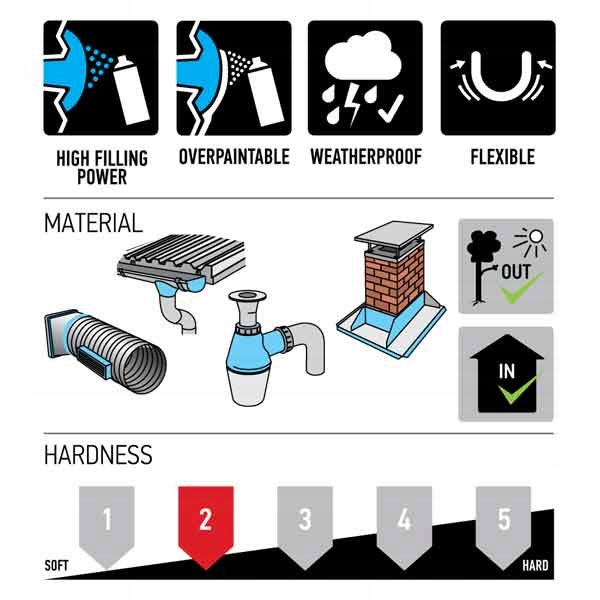 HIGH FILLING POWER

OVERPAINTABLE

WEATHERPROOF

FLEXIBLE

MATERIAL

OUT

IN

HARDNESS

1

2

3

4

5

SOFT

HARD