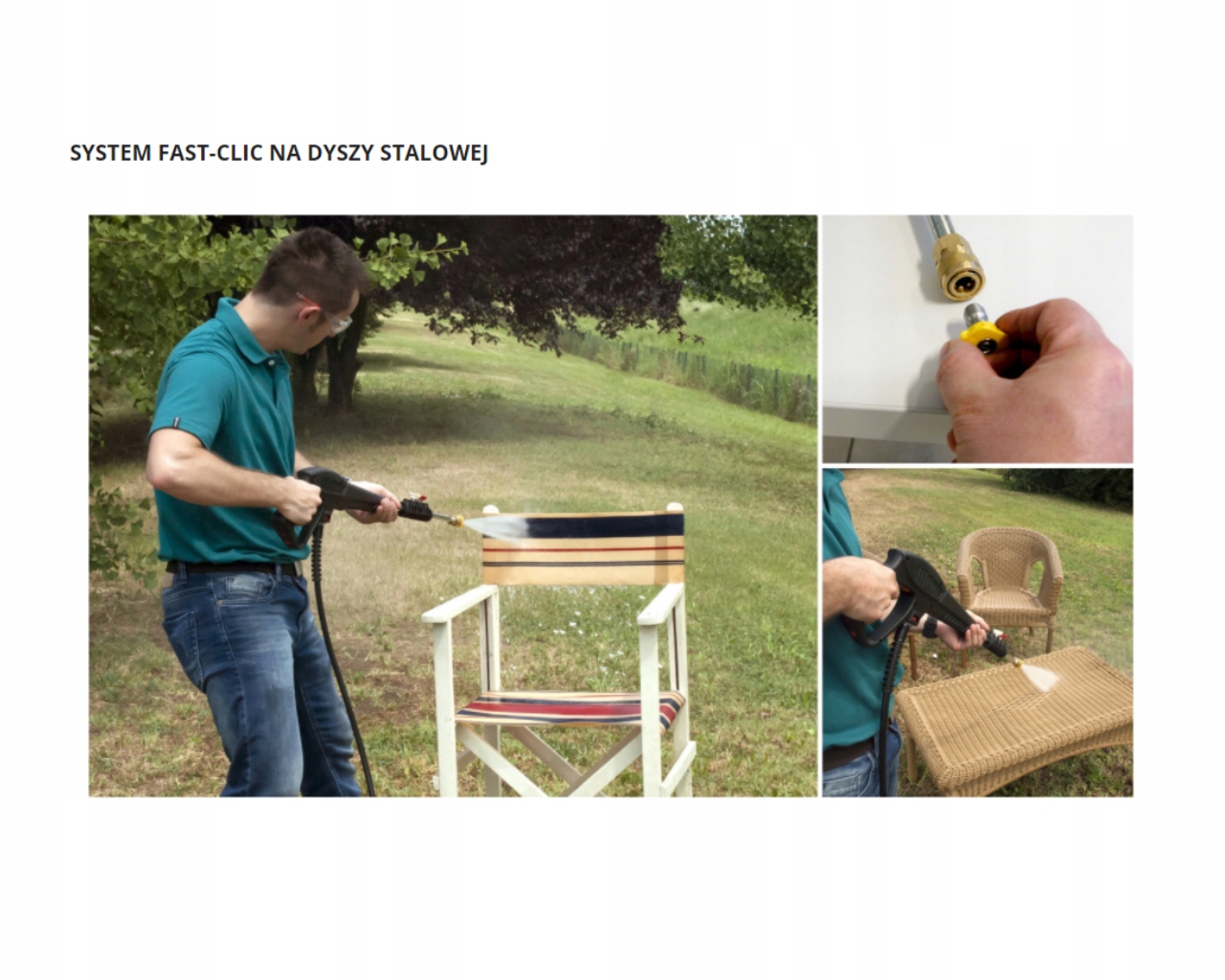 SYSTEM FAST-CLIC NA DYSZY STALOWEJ