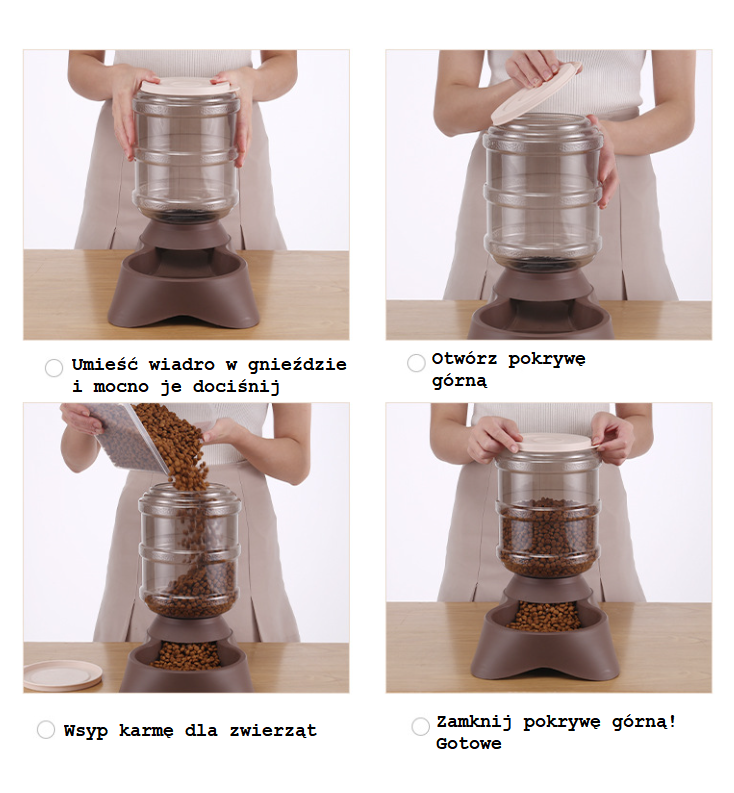 Umieść wiadro w gnieździe i mocno je dociśnij

Otwórz pokrywę górną

Wsyp karmę dla zwierząt

Zamknij pokrywę górną! Gotowe