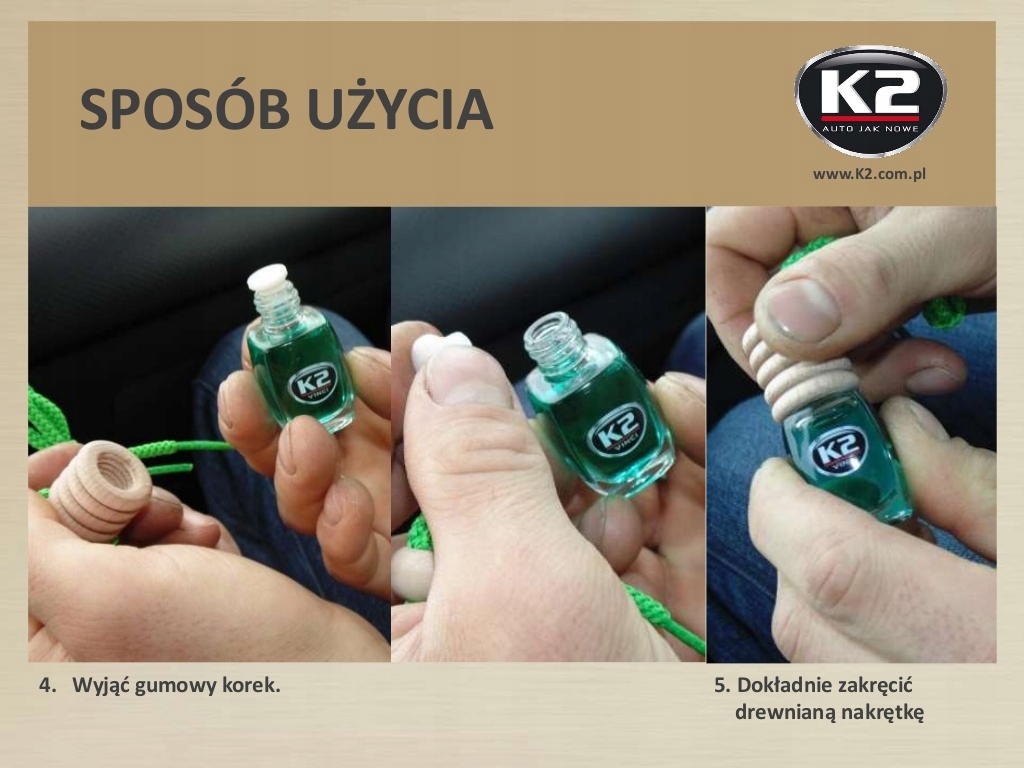 SPOSÓB UŻYCIA

K2
AUTO JAK NOWE

www.K2.com.pl

K2
VINCI

K2
VINCI

K2
VINCI

4. Wyjąć gumowy korek.

5. Dokładnie zakręcić drewnianą nakrętkę