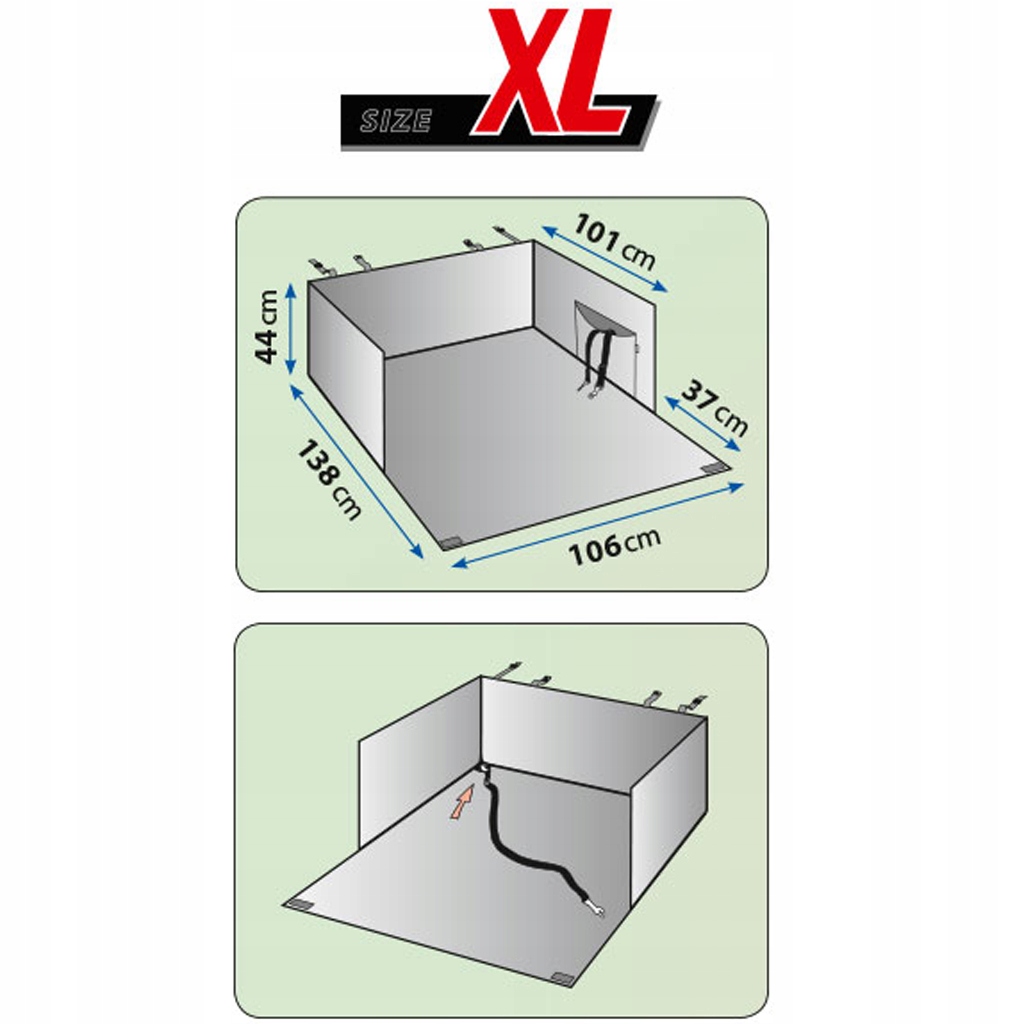 SIZE XL

101 cm
44 cm
37 cm
138 cm
106 cm