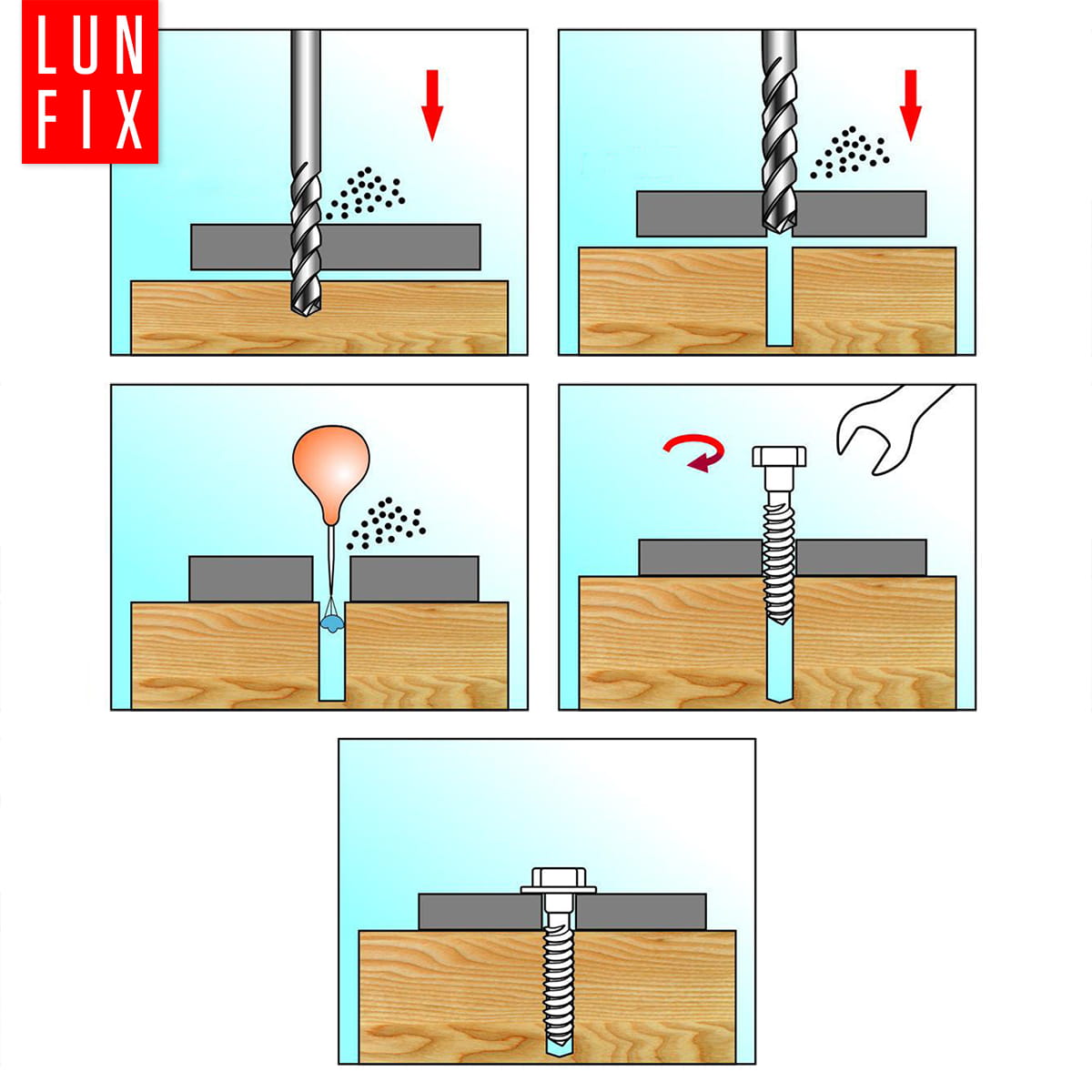 LUN
FIX