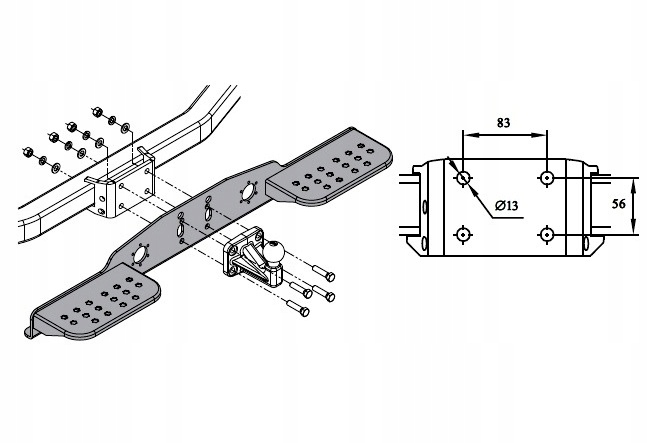 83
Ø13
56