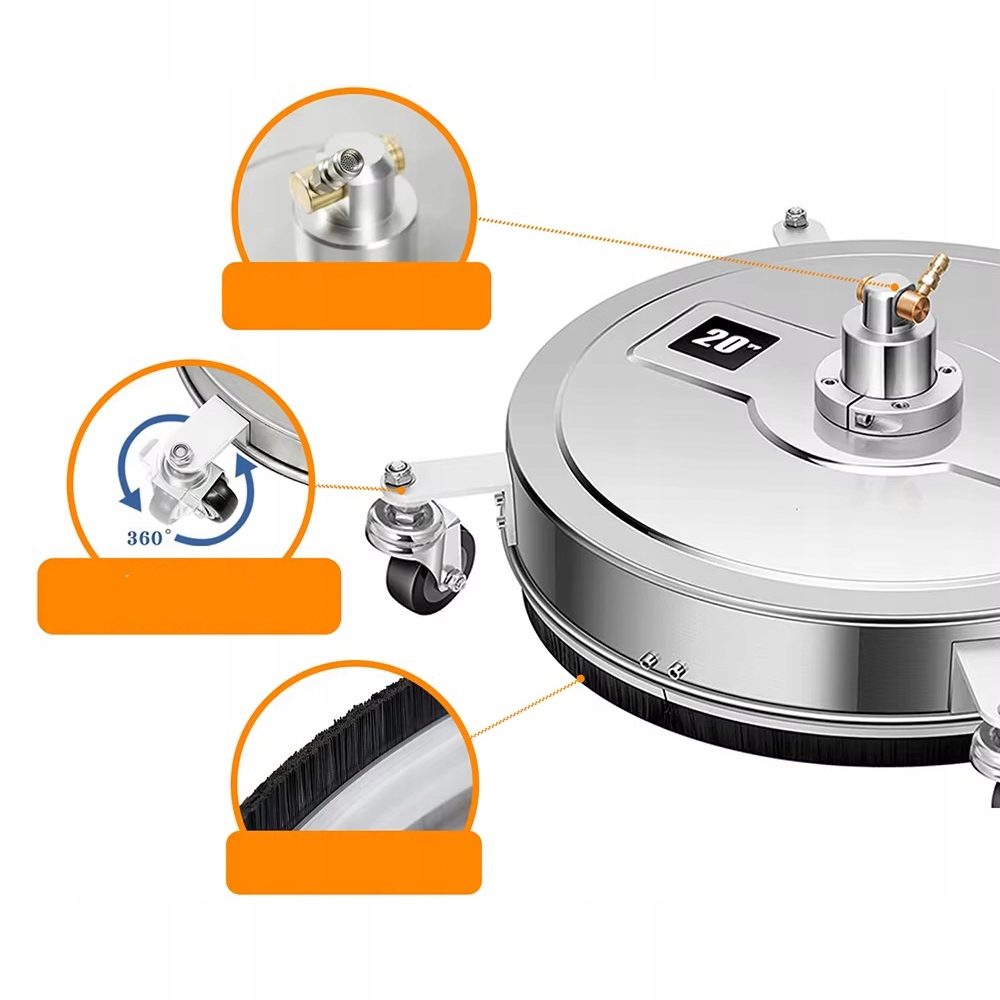 360°

20"