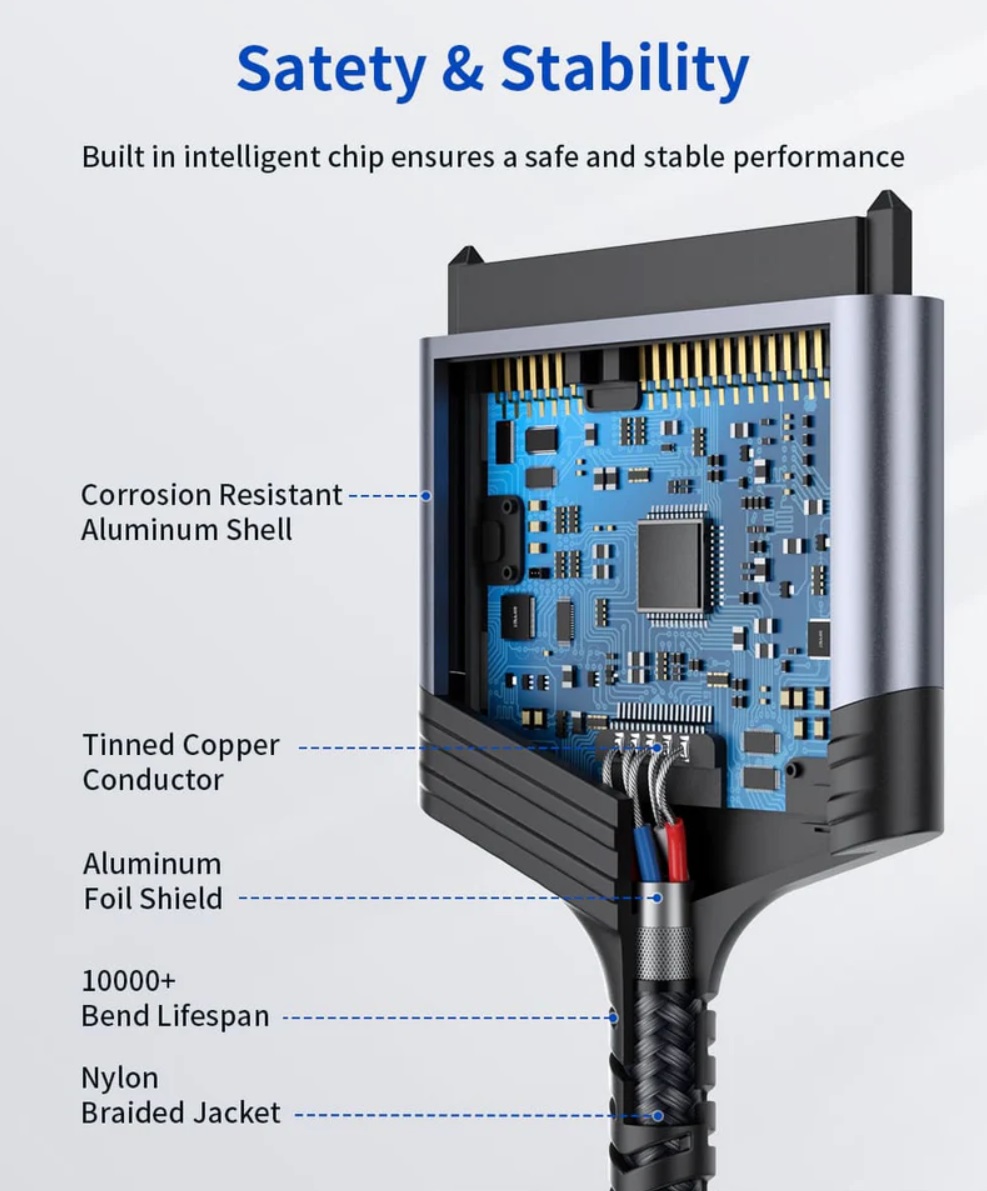 Satety & Stability

Built in intelligent chip ensures a safe and stable performance

Corrosion Resistant Aluminum Shell

Tinned Copper Conductor

Aluminum Foil Shield

10000+ Bend Lifespan

Nylon Braided Jacket