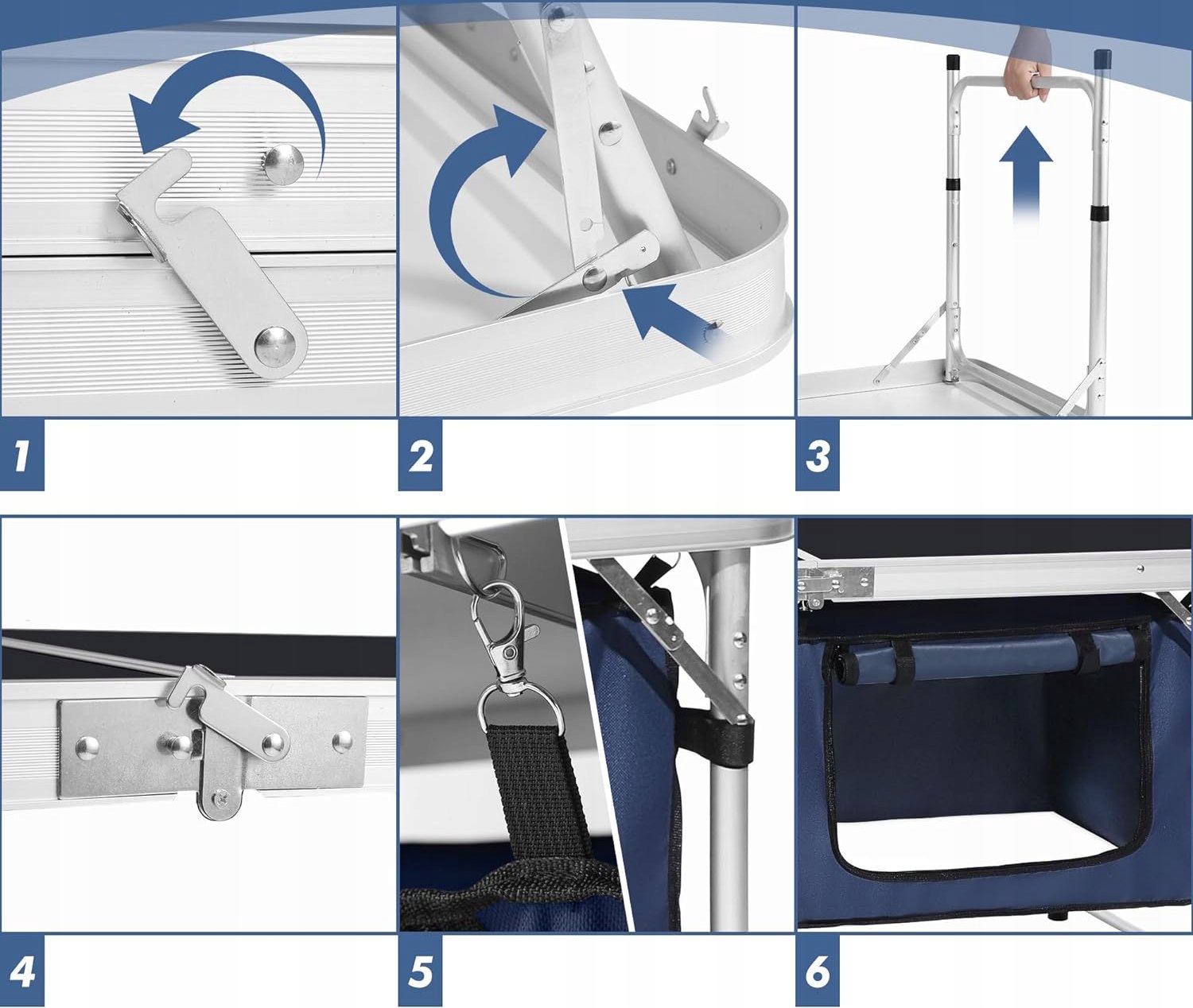 1
2
3
4
5
6