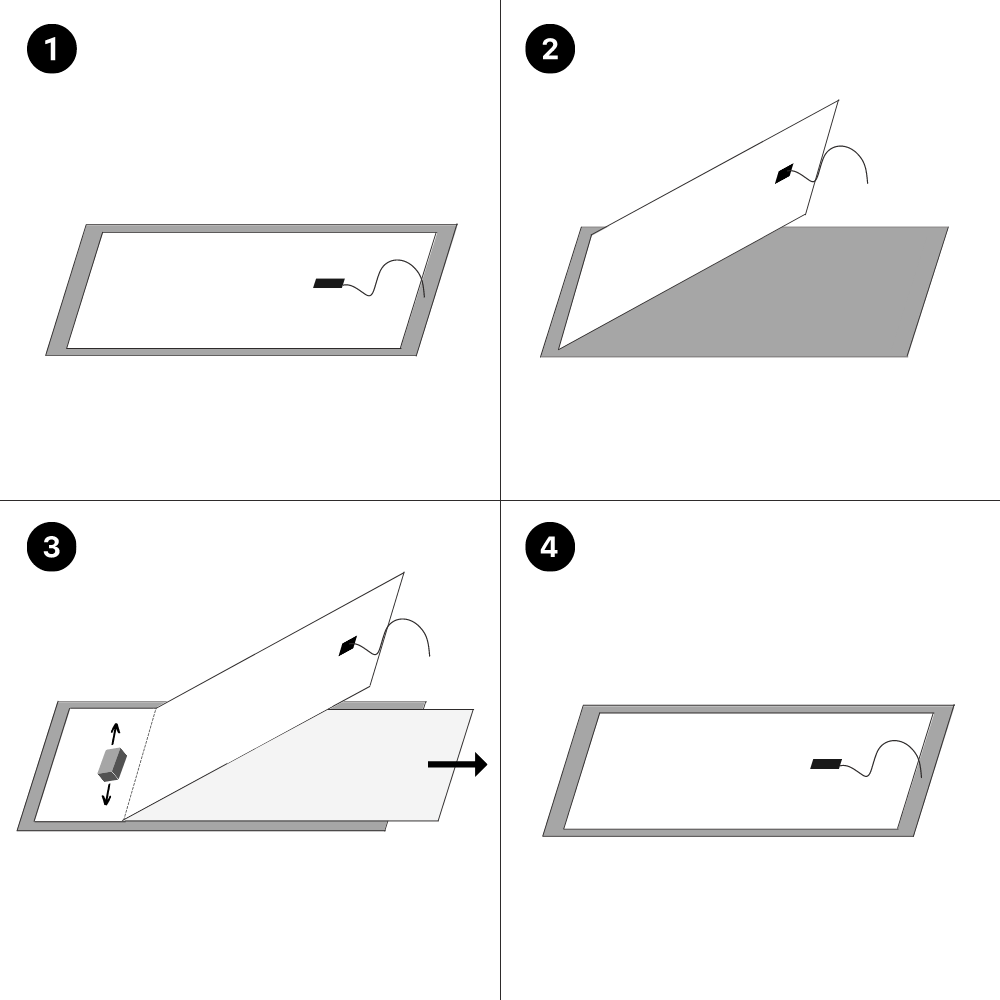 1

2

3

4