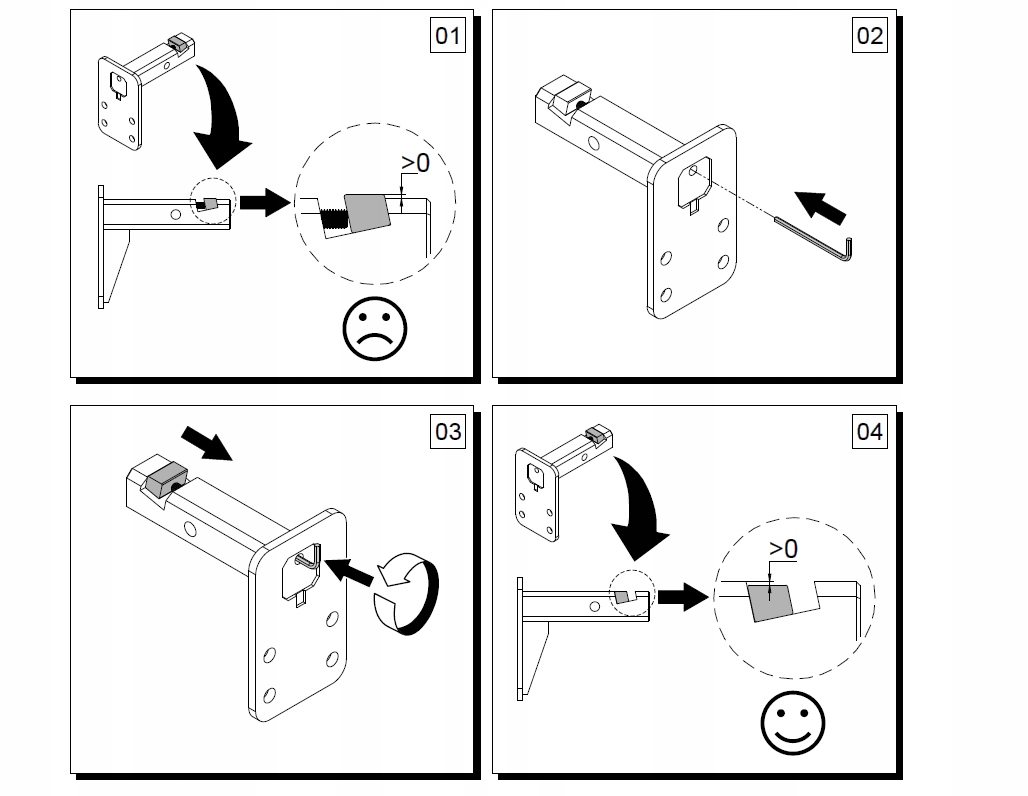 01

>0

02

03

04

>0