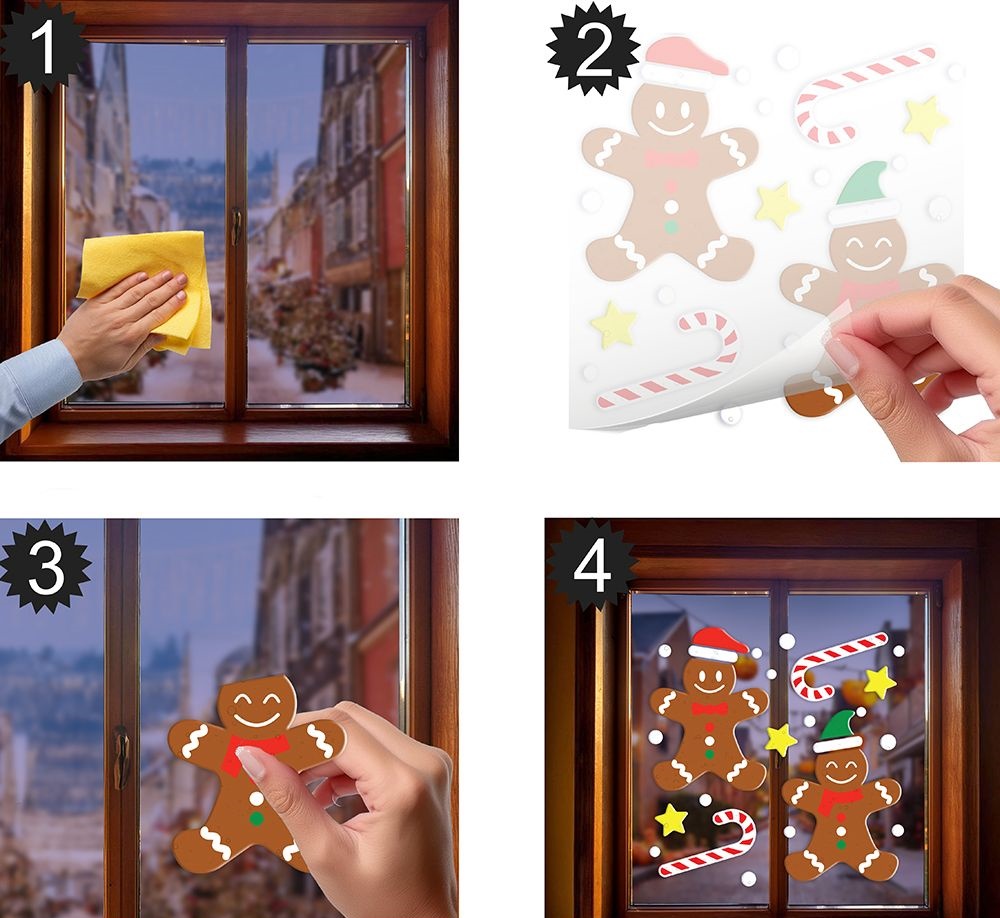 1

2

3

4