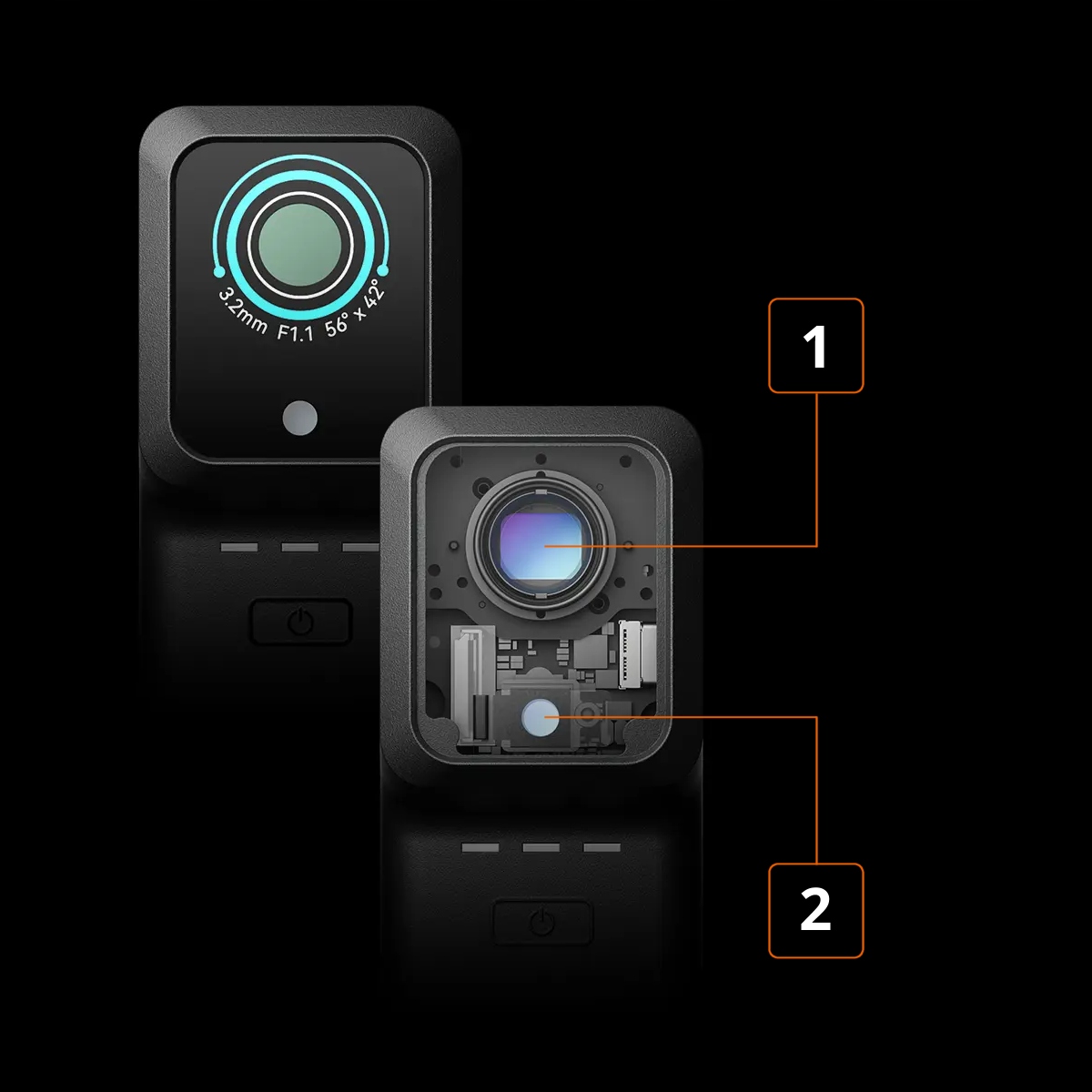 3.2mm F1.1 56° x 42°

1

2