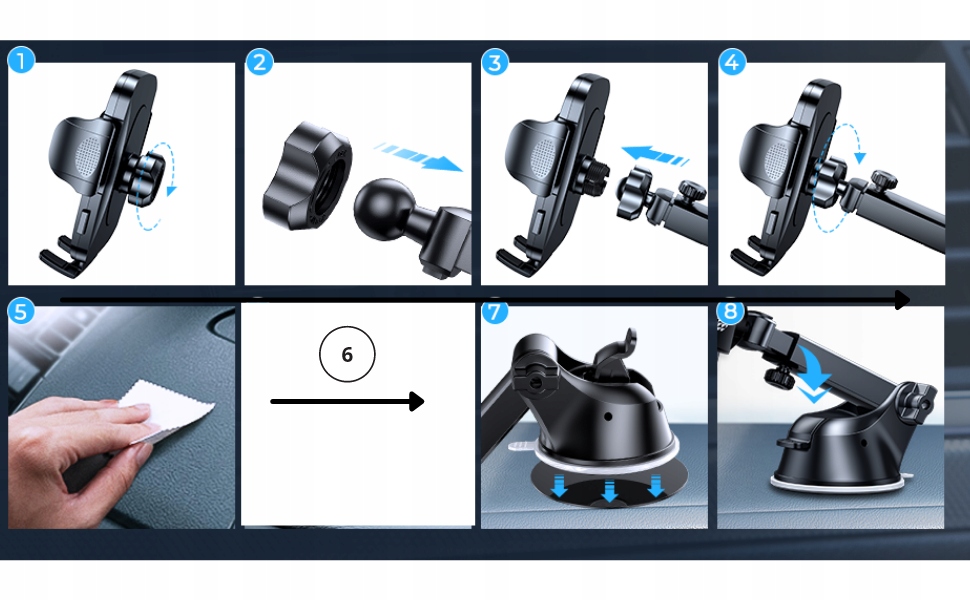 1
2
3
4
5
6
7
8