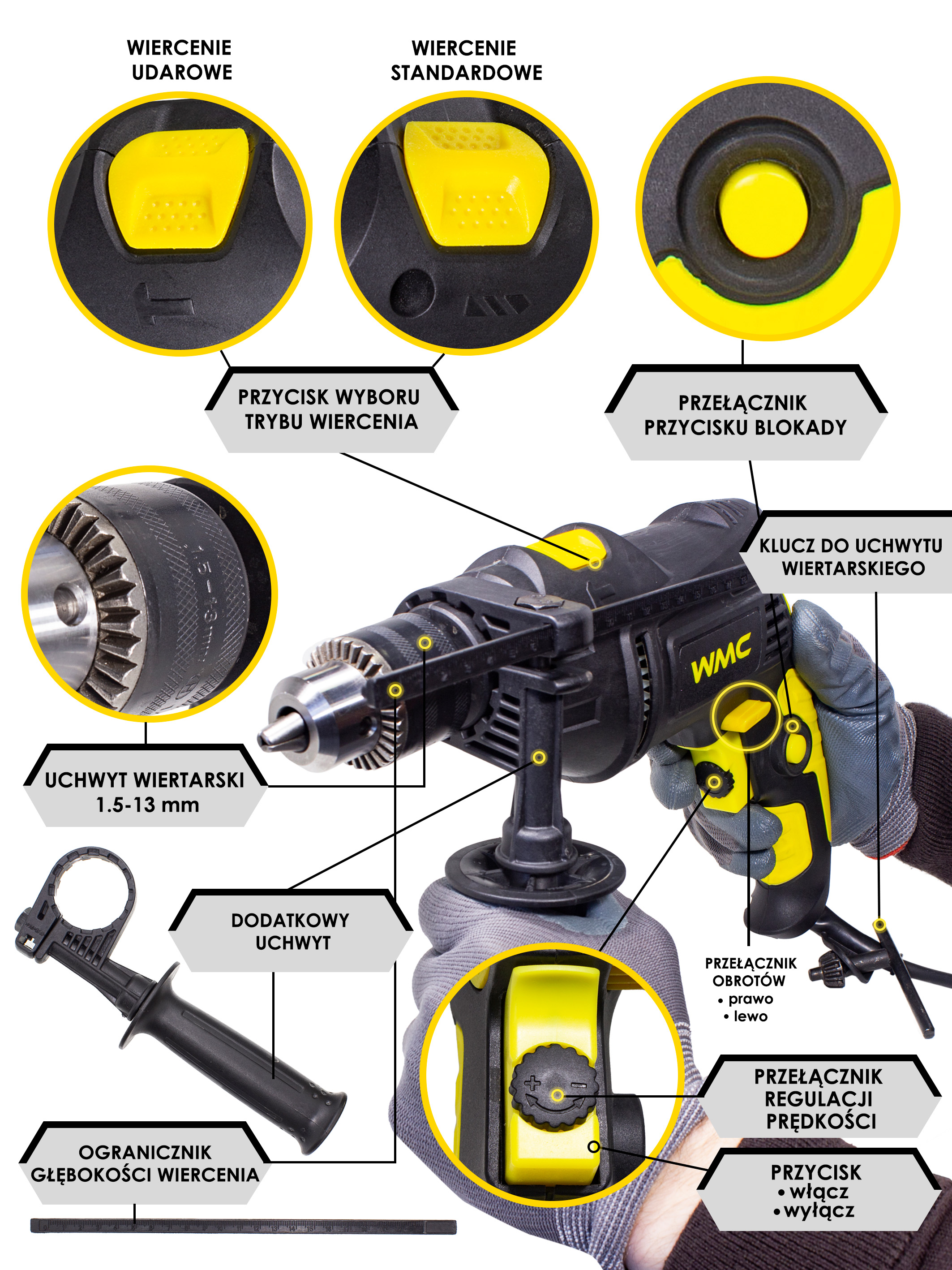 WIERCENIE UDAROWE

WIERCENIE STANDARDOWE

PRZYCISK WYBORU TRYBU WIERCENIA

PRZEŁĄCZNIK PRZYCISKU BLOKADY

KLUCZ DO UCHWYTU WIERTARSKIEGO

1.5-13 mm

WMC

UCHWYT WIERTARSKI 1.5-13 mm

DODATKOWY UCHWYT

PRZEŁĄCZNIK OBROTÓW
• prawo
• lewo

PRZEŁĄCZNIK REGULACJI PRĘDKOŚCI

OGRANICZNIK GŁĘBOKOŚCI WIERCENIA

PRZYCISK
• włącz
• wyłącz