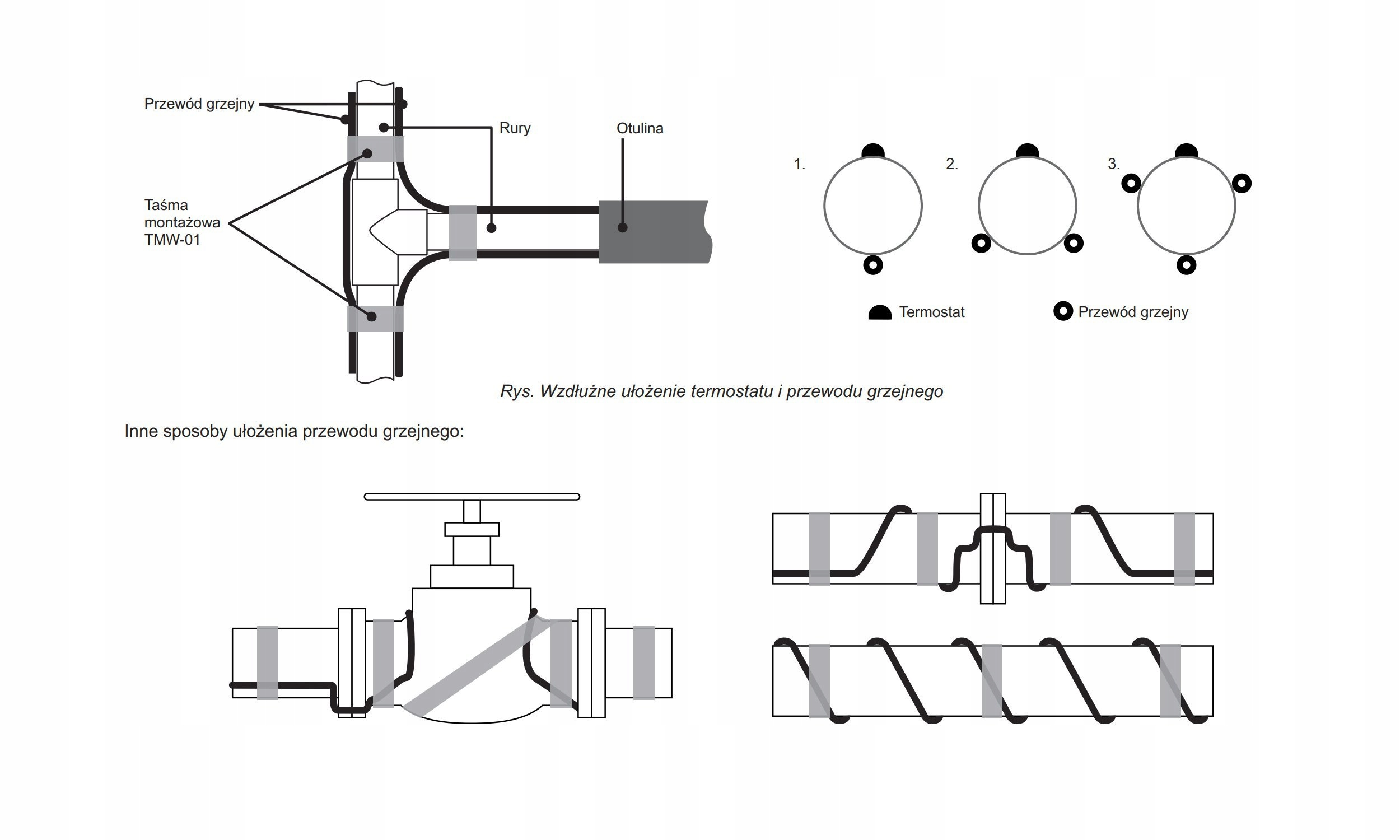 Przewód grzejny

Rury

Otulina

Taśma montażowa TMW-01

1.

2.

3.

Termostat

Przewód grzejny

Rys. Wzdłużne ułożenie termostatu i przewodu grzejnego

Inne sposoby ułożenia przewodu grzejnego: