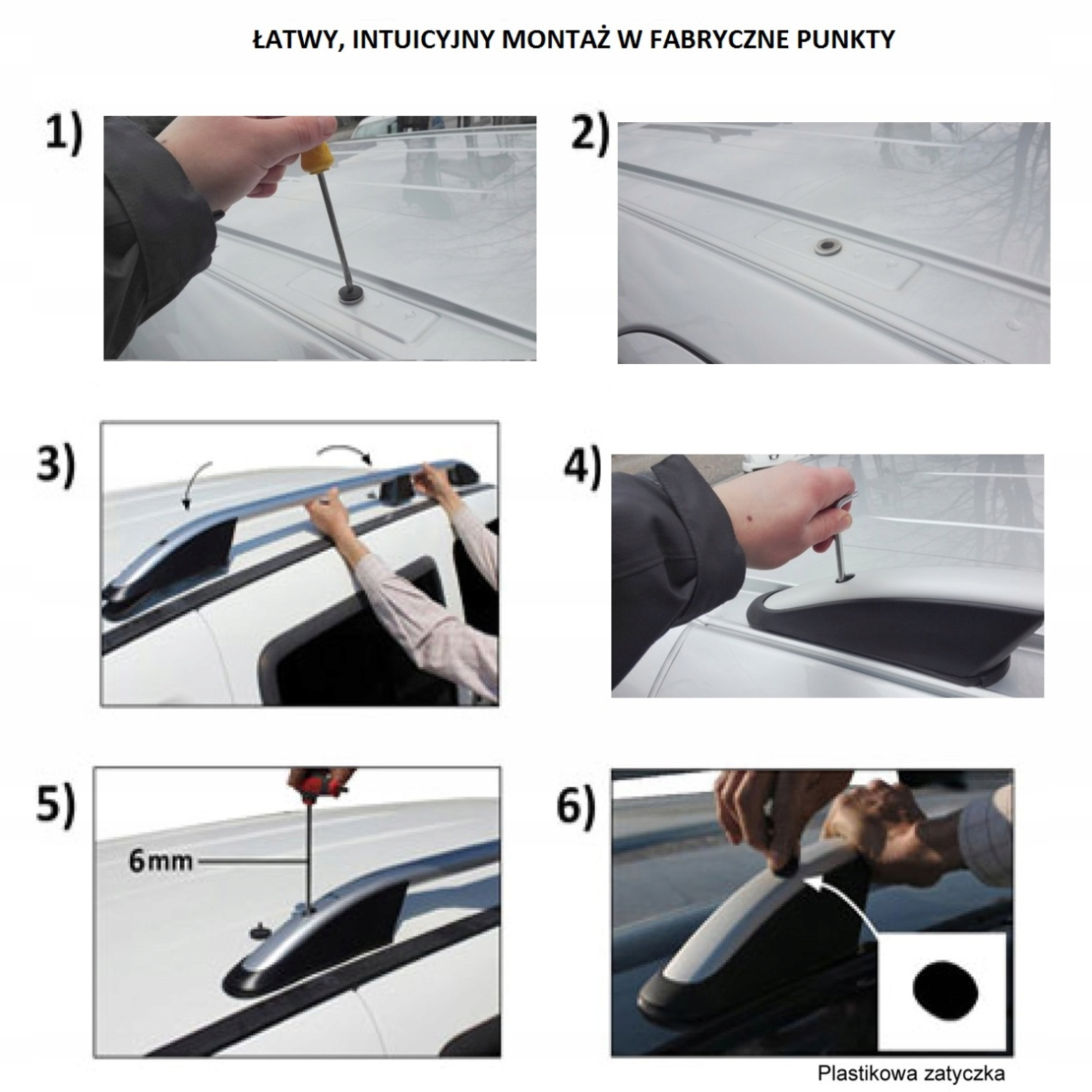 ŁATWY, INTUICYJNY MONTAŻ W FABRYCZNE PUNKTY

1)

2)

3)

4)

5)

6mm

6)

Plastikowa zatyczka