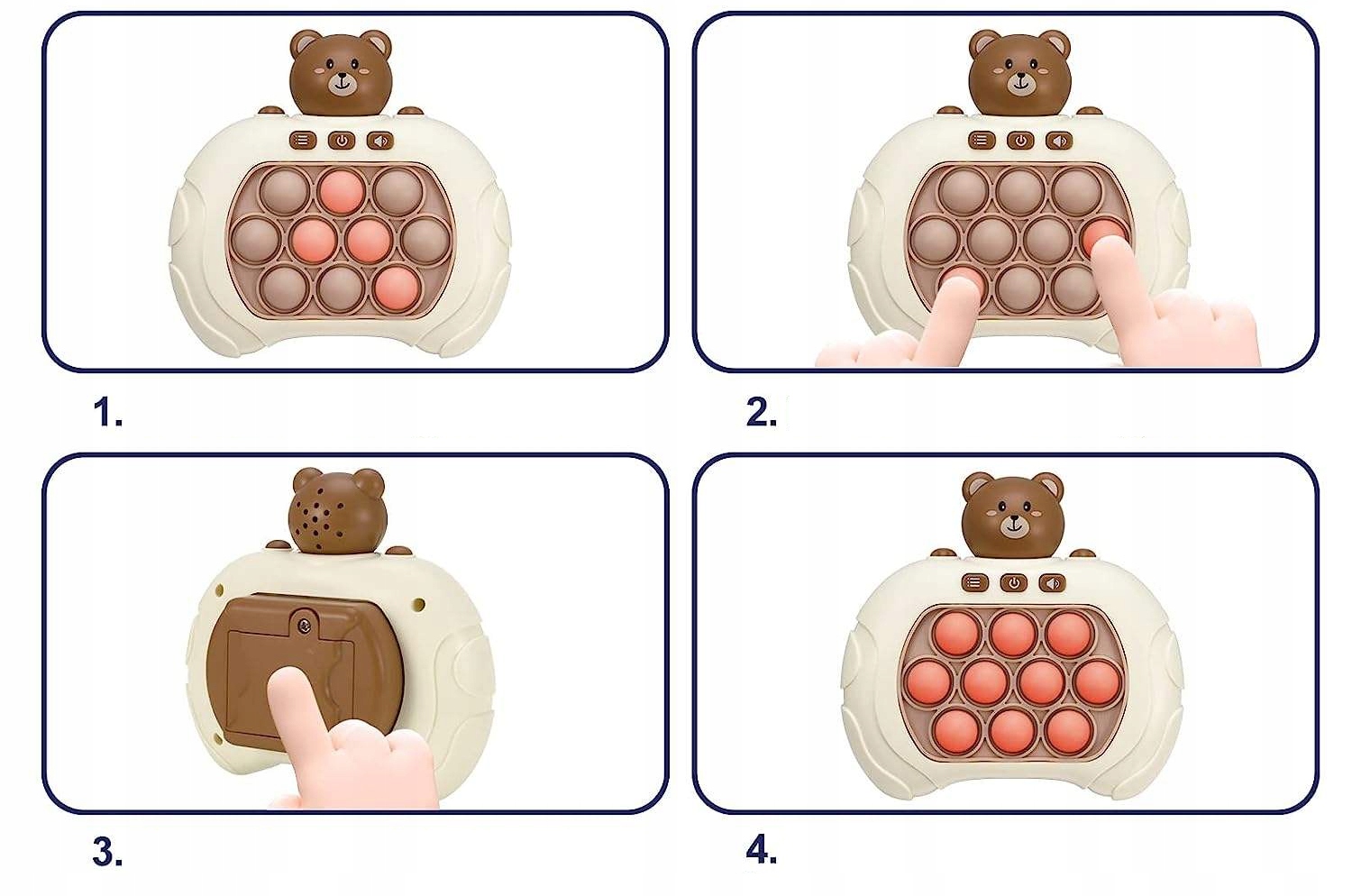 1.

2.

3.

4.