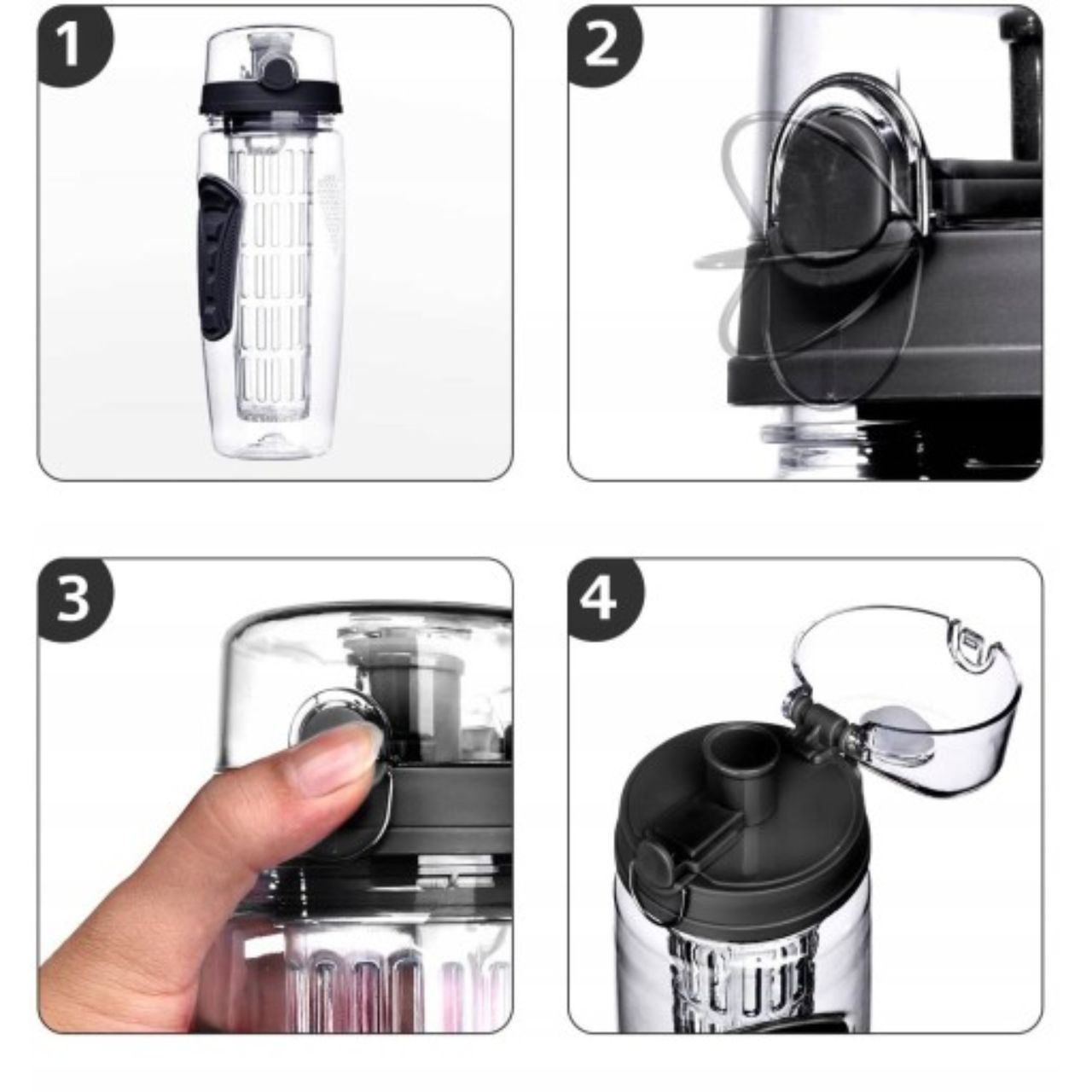 1

2

3

4