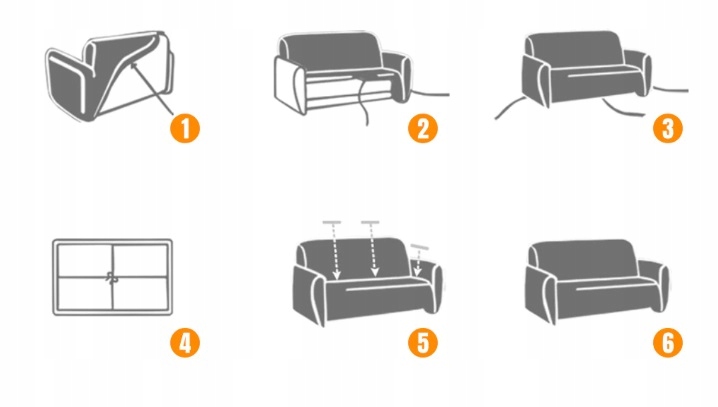 1
2
3
4
5
6