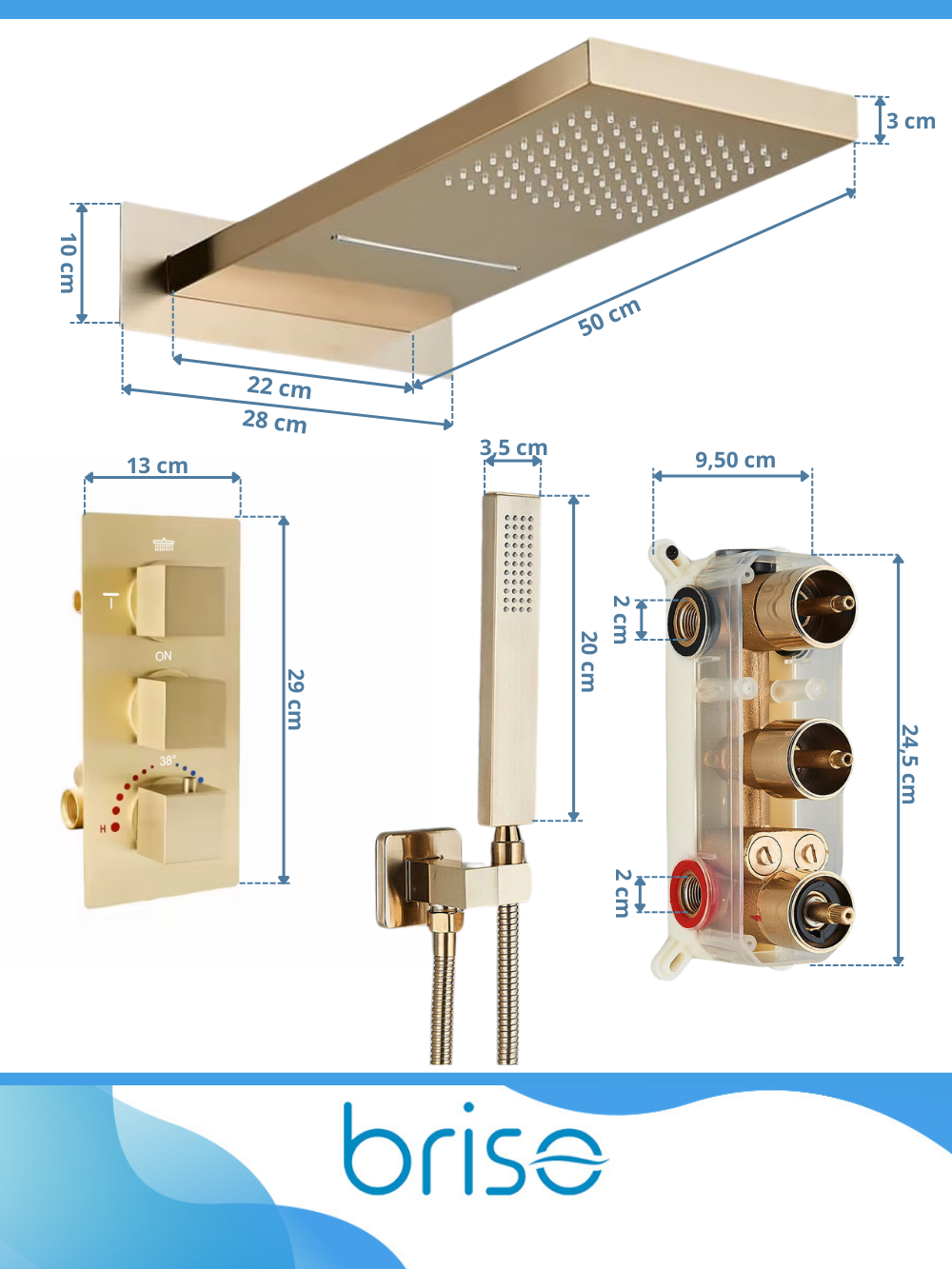 3 cm

10 cm

50 cm

22 cm

28 cm

13 cm

ON

38°

H

29 cm

3,5 cm

20 cm

9,50 cm

2 cm

24,5 cm

2 cm

brise