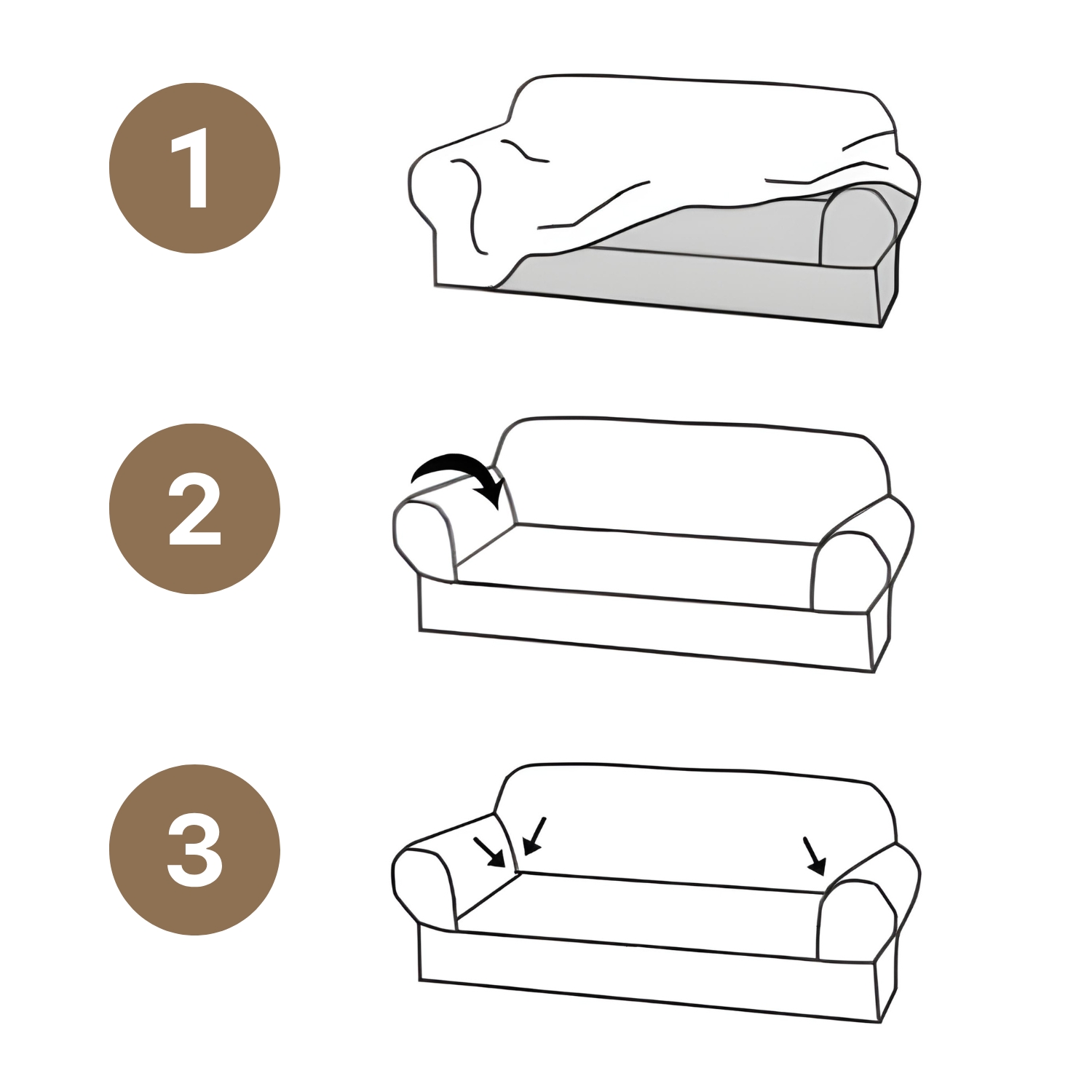 1

2

3