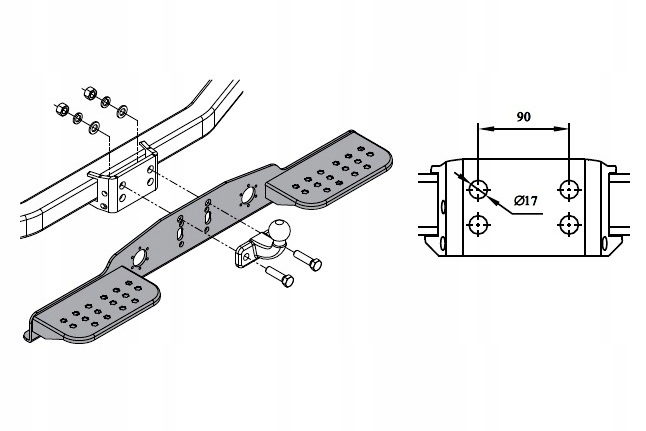 90

Ø17