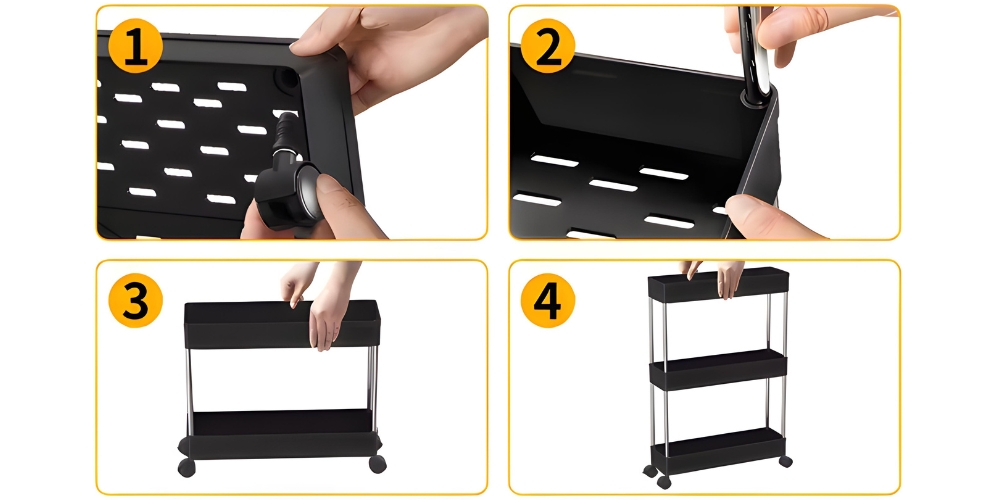 1
2
3
4