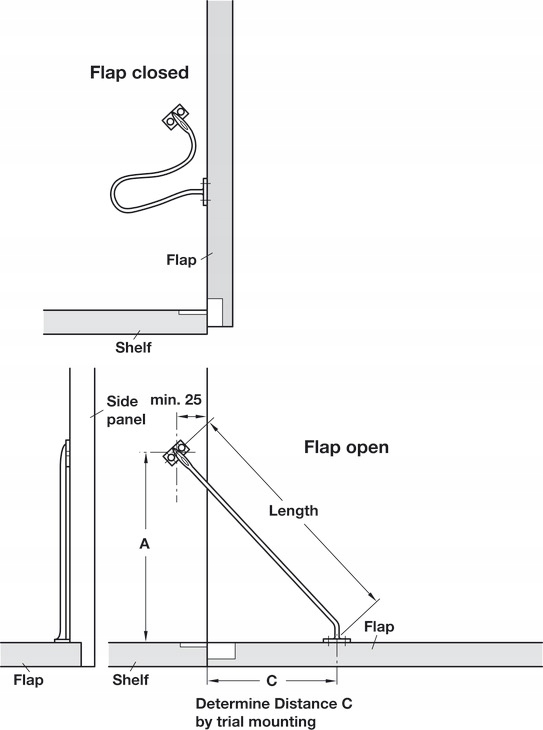 Flap closed

Flap

Shelf

Side panel

min. 25

Flap open

Length

A

Flap

Flap

Shelf

C

Determine Distance C by trial mounting