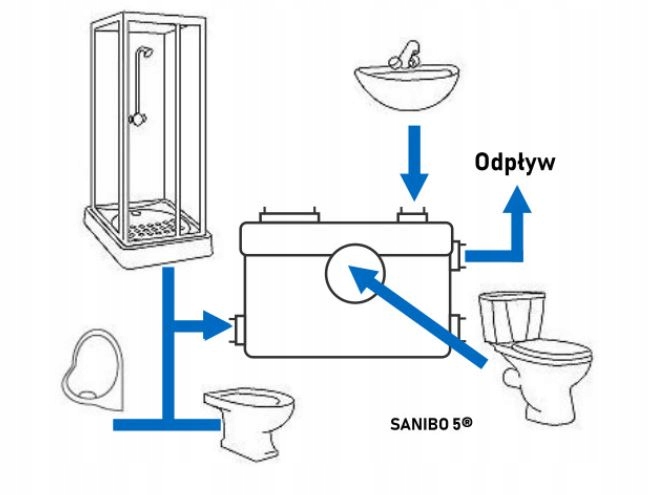 Odpływ

SANIBO 5®