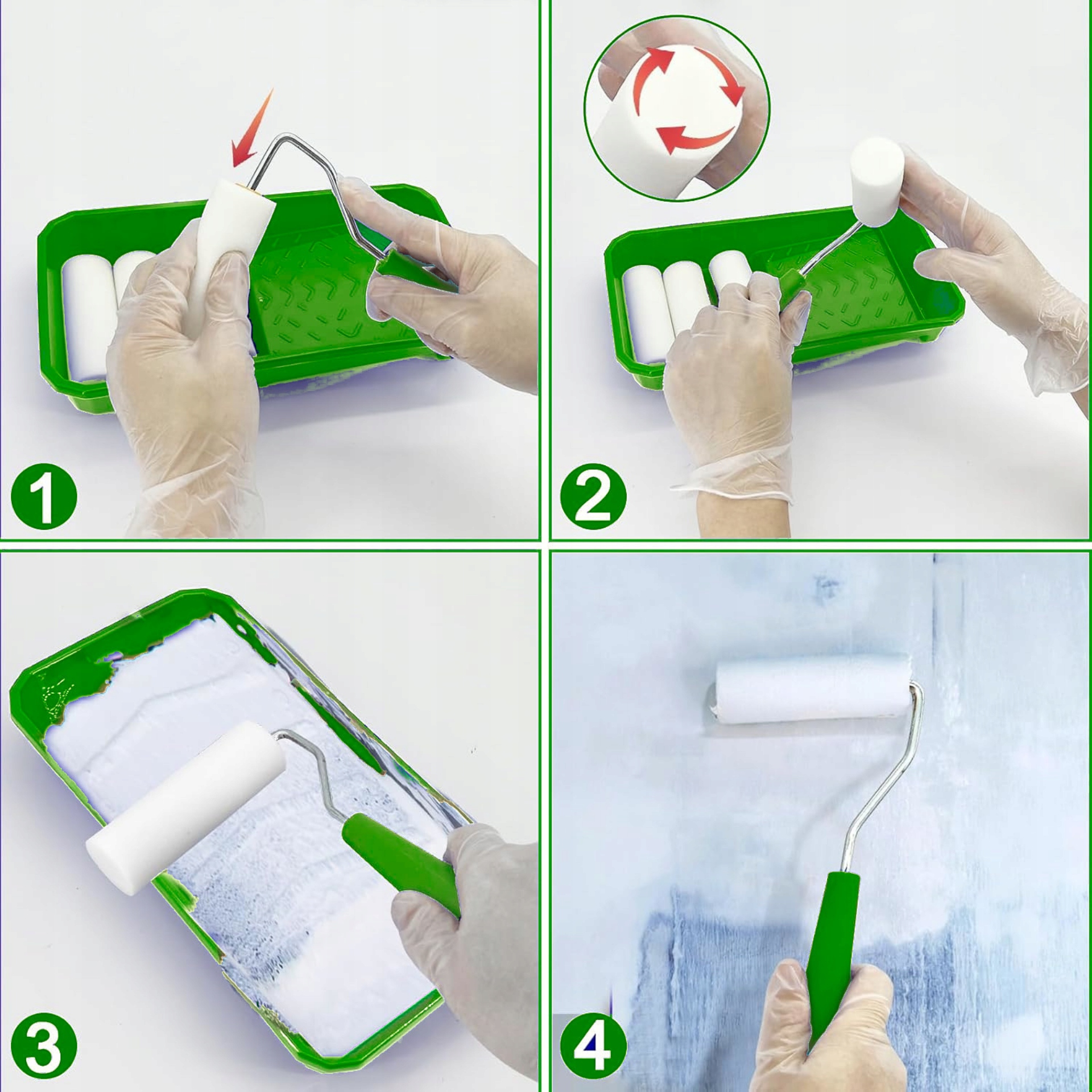 1

2

3

4