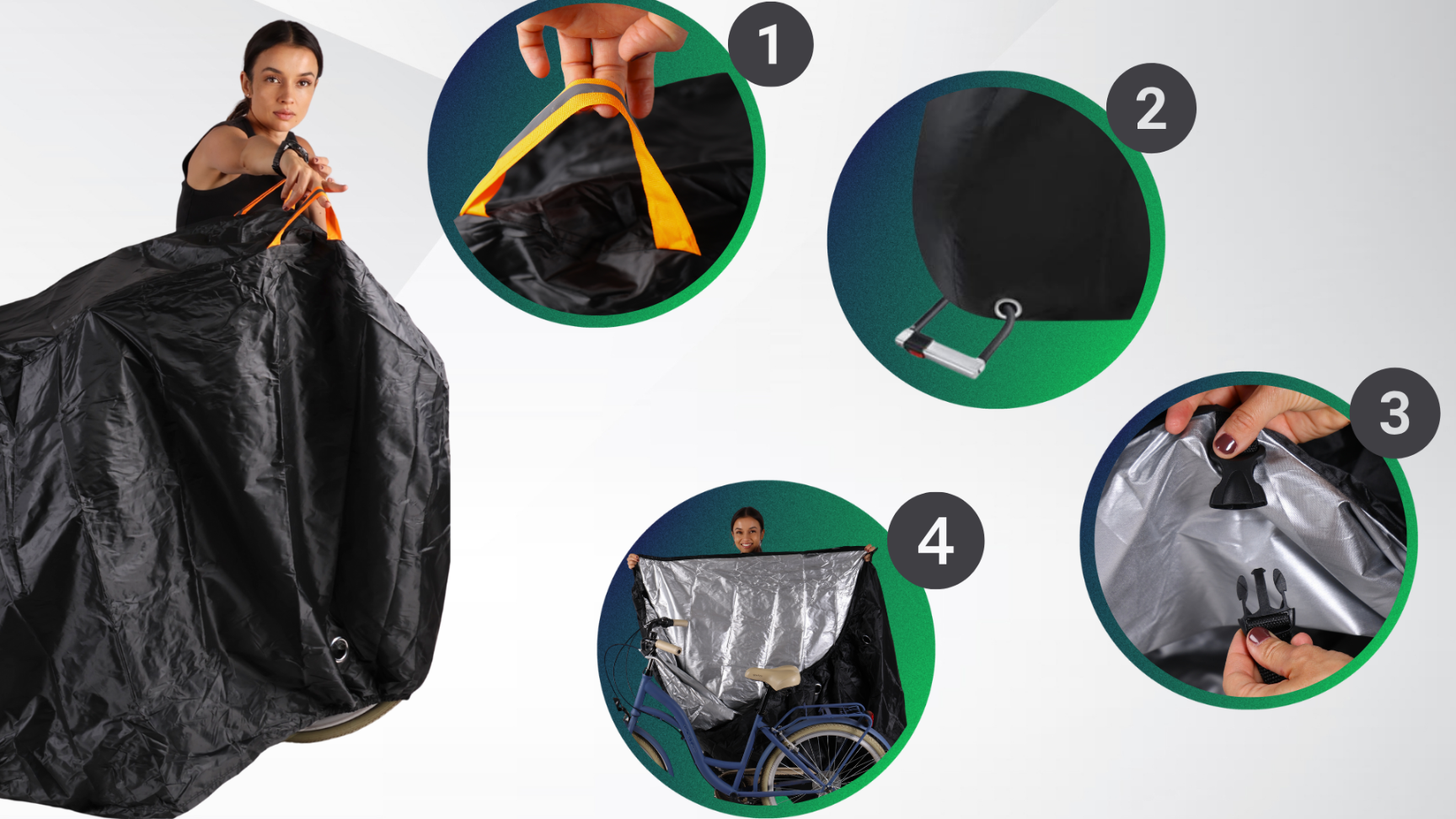 1
2
3
4