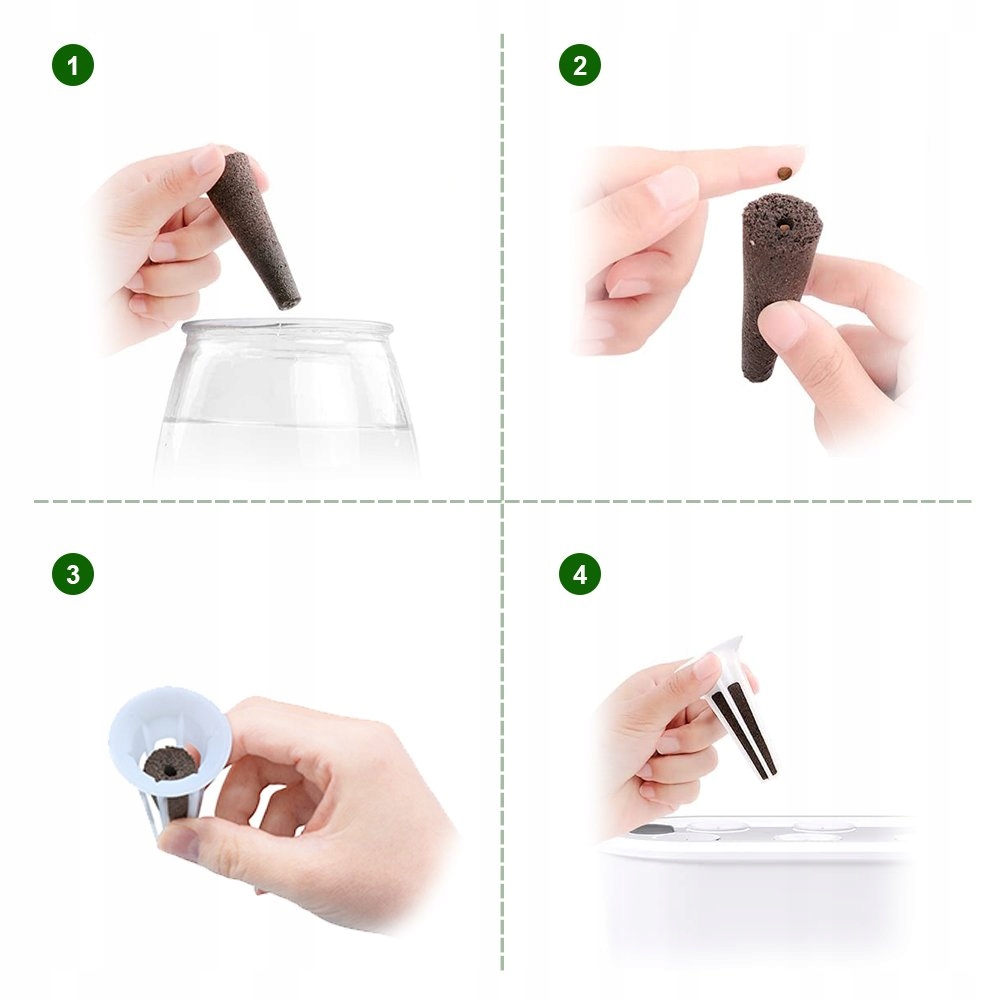 1

2

3

4