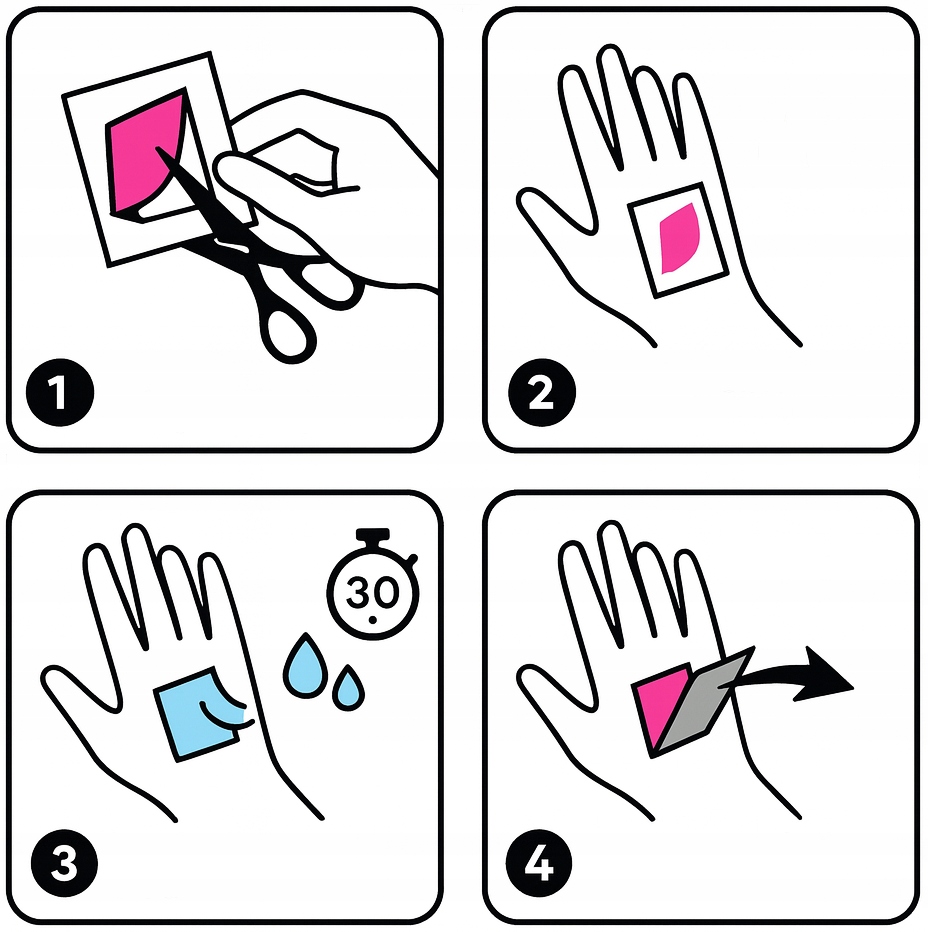 1

2

30

3

4