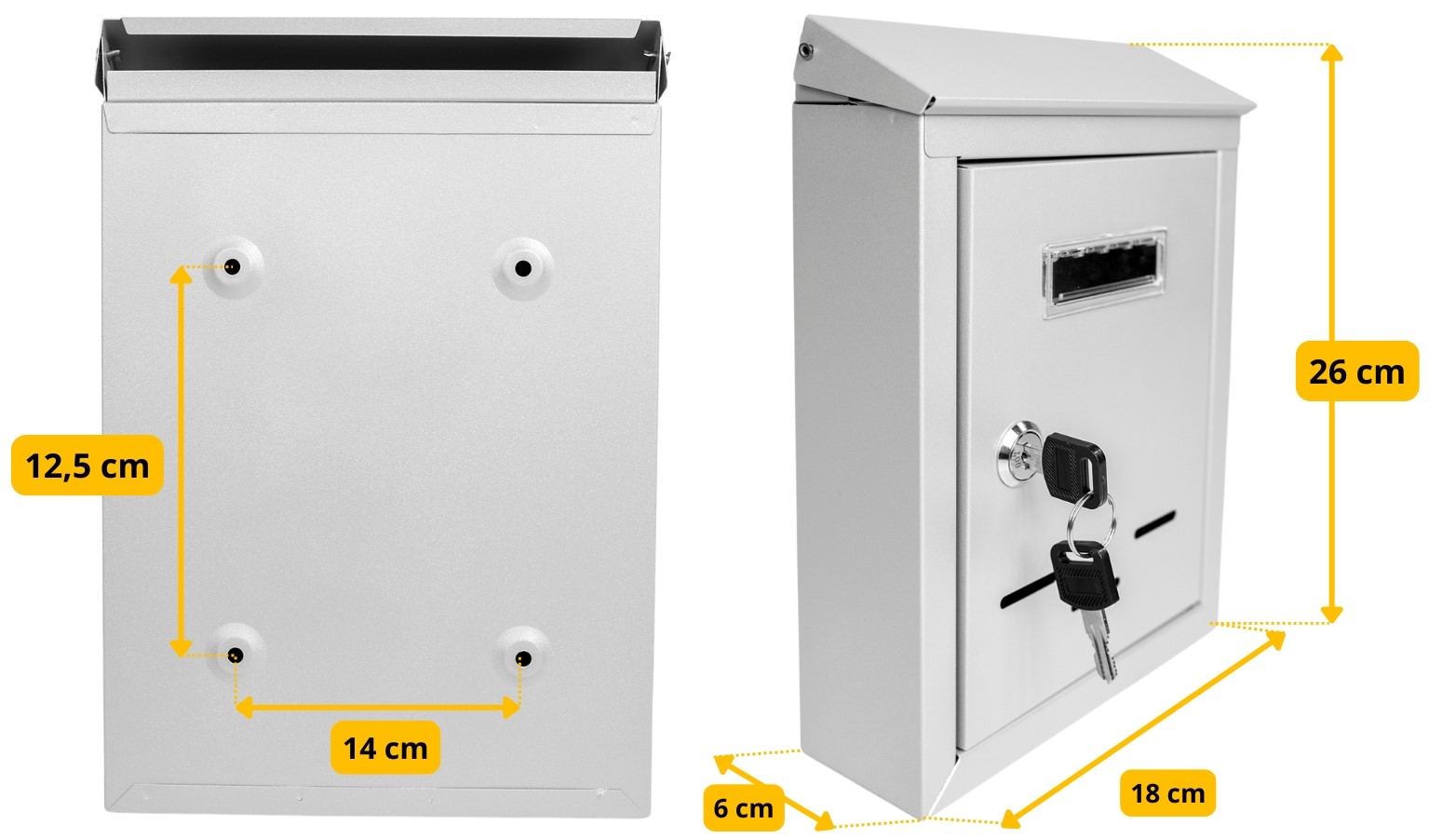 12,5 cm

14 cm

26 cm

6 cm

18 cm