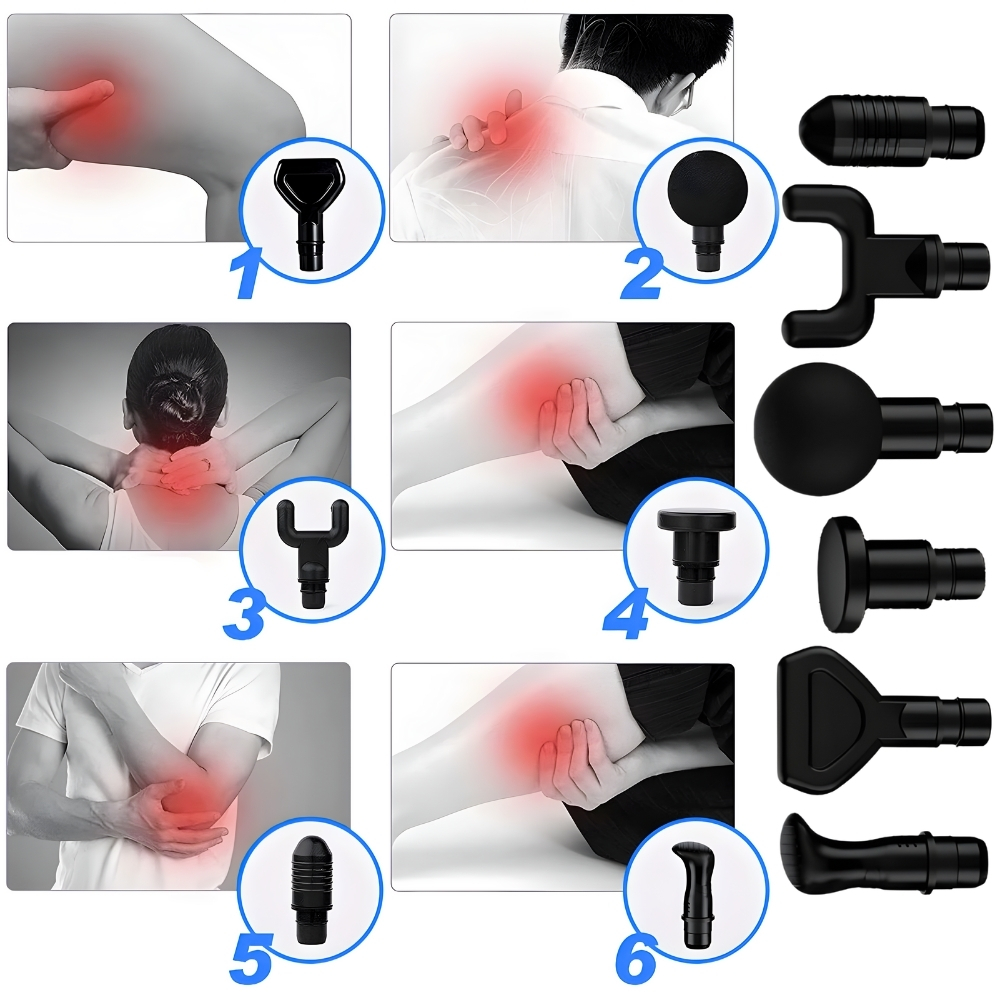 1
2
3
4
5
6