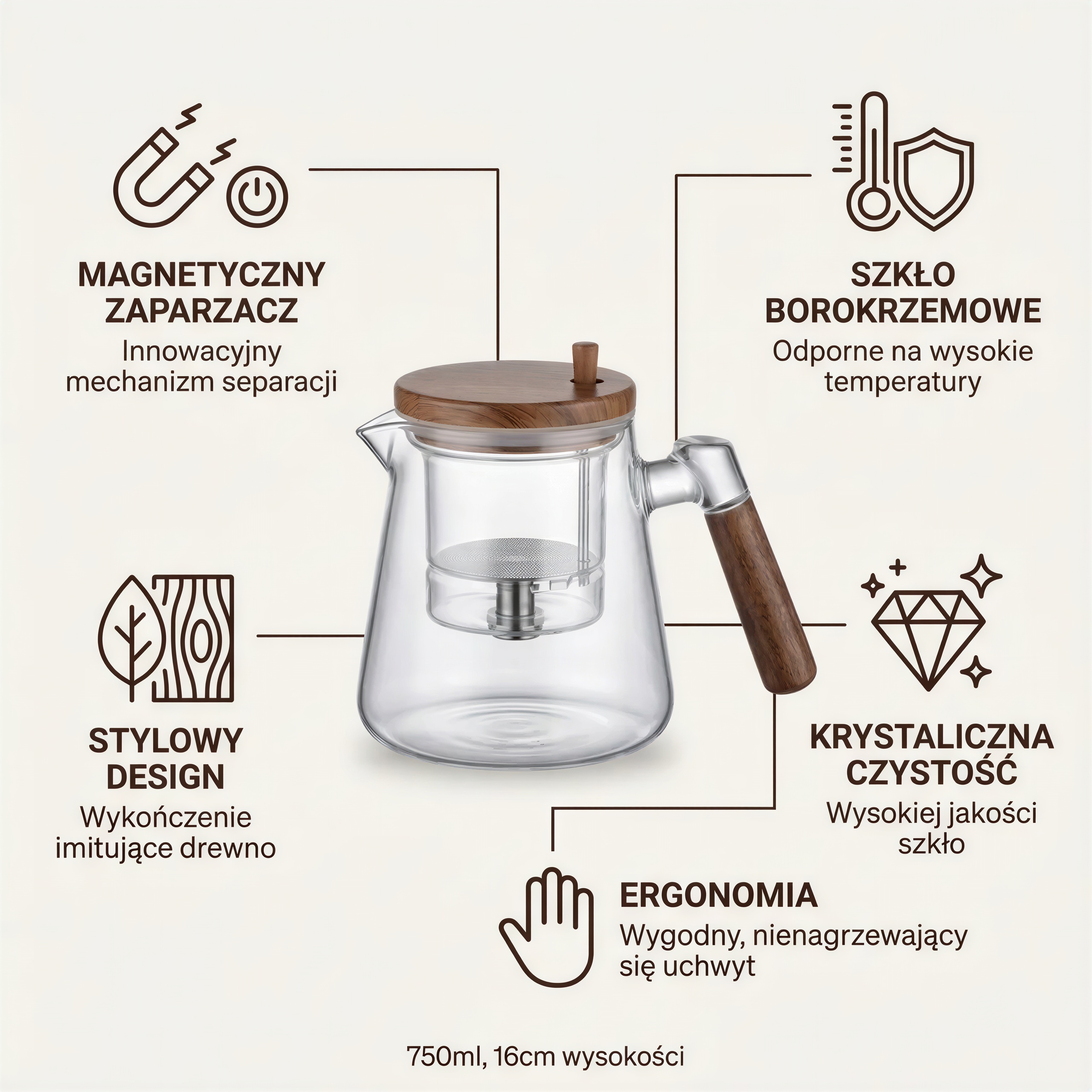 MAGNETYCZNY ZAPARZACZ
Innowacyjny mechanizm separacji

SZKŁO BOROKRZEMOWE
Odporne na wysokie temperatury

STYLOWY DESIGN
Wykończenie imitujące drewno

KRYSTALICZNA CZYSTOŚĆ
Wysokiej jakości szkło

ERGONOMIA
Wygodny, nienagrzewający się uchwyt

750ml, 16cm wysokości