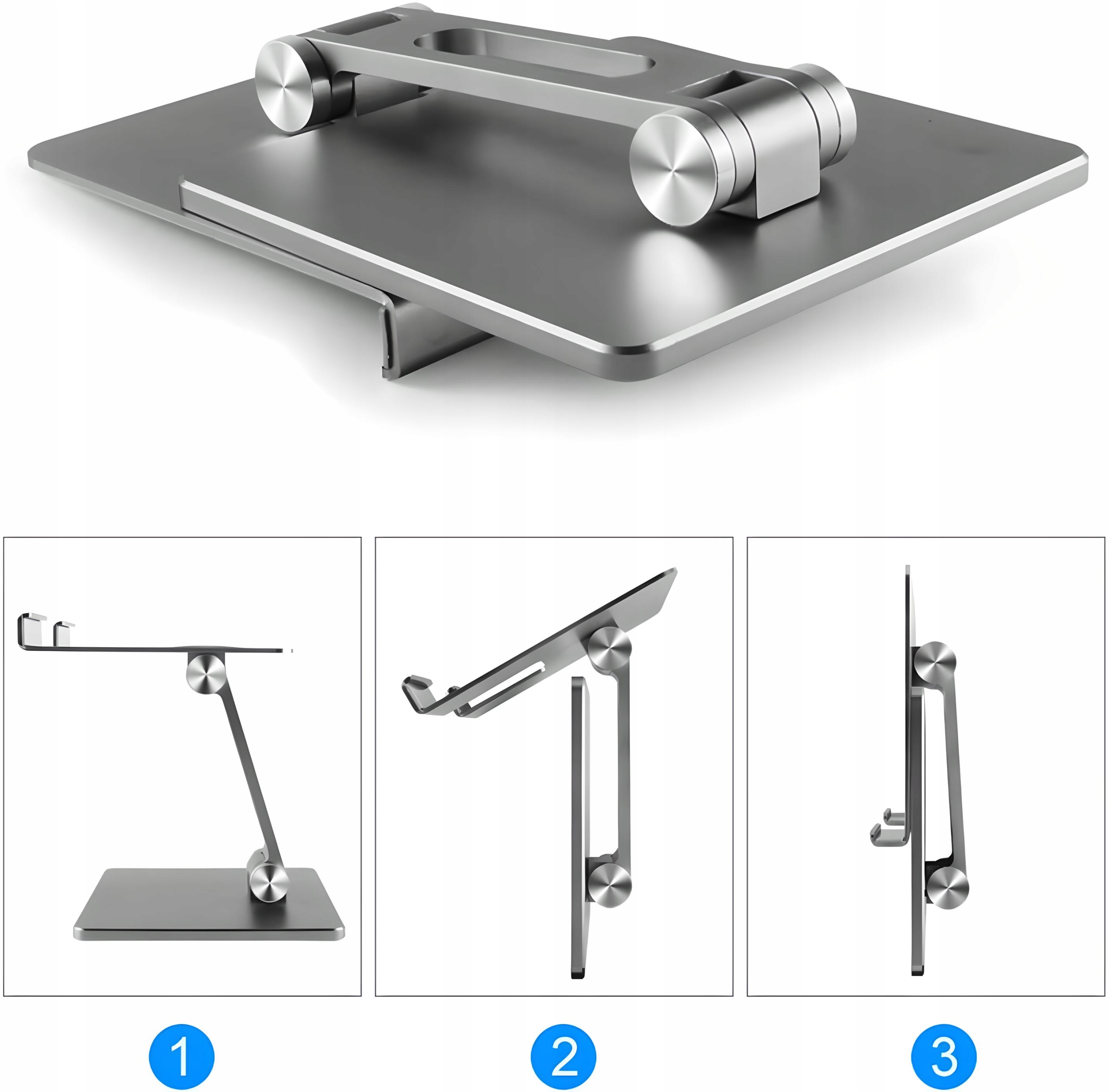 1

2

3