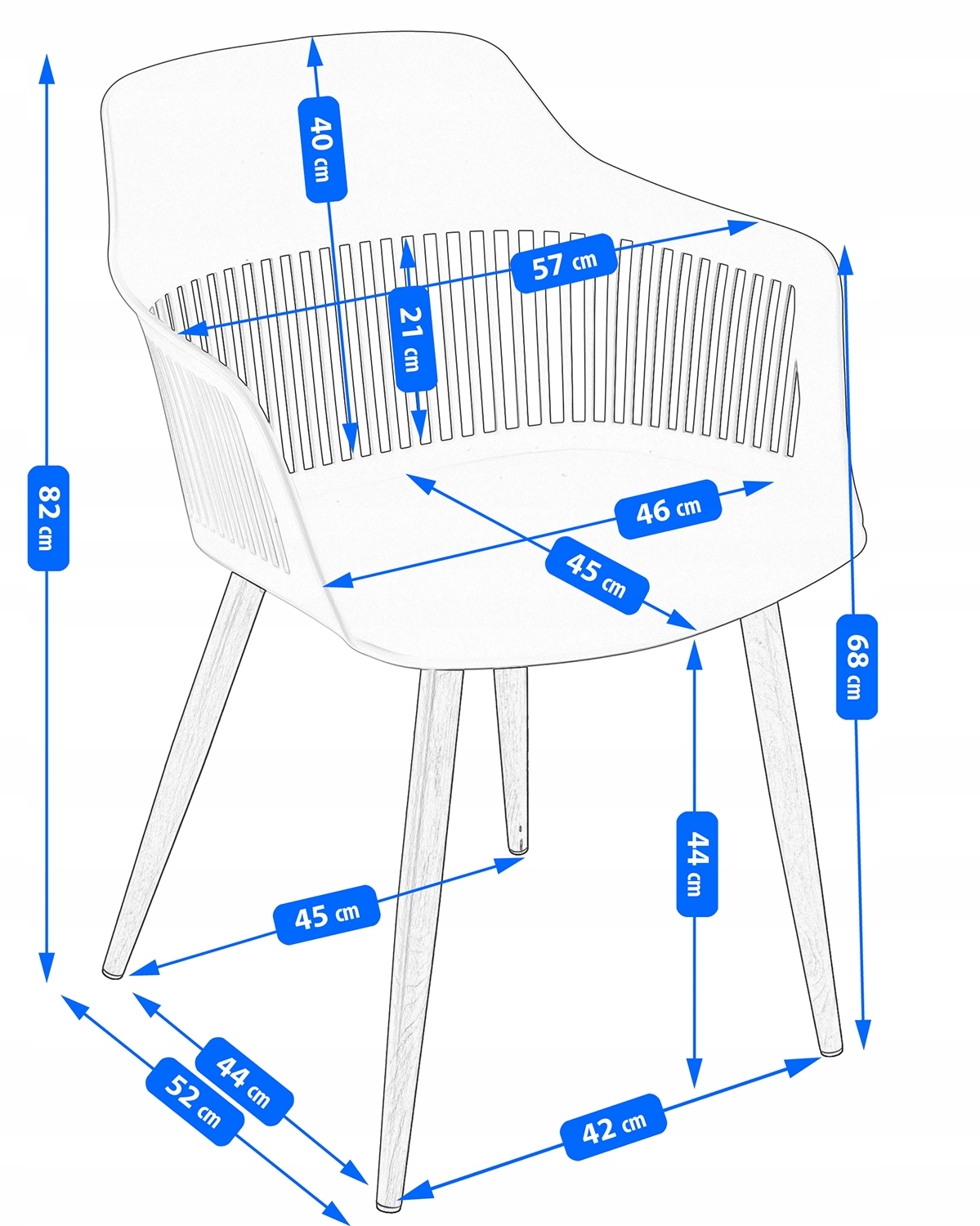 40 cm
57 cm
21 cm
82 cm
46 cm
45 cm
68 cm
44 cm
45 cm
44 cm
52 cm
42 cm