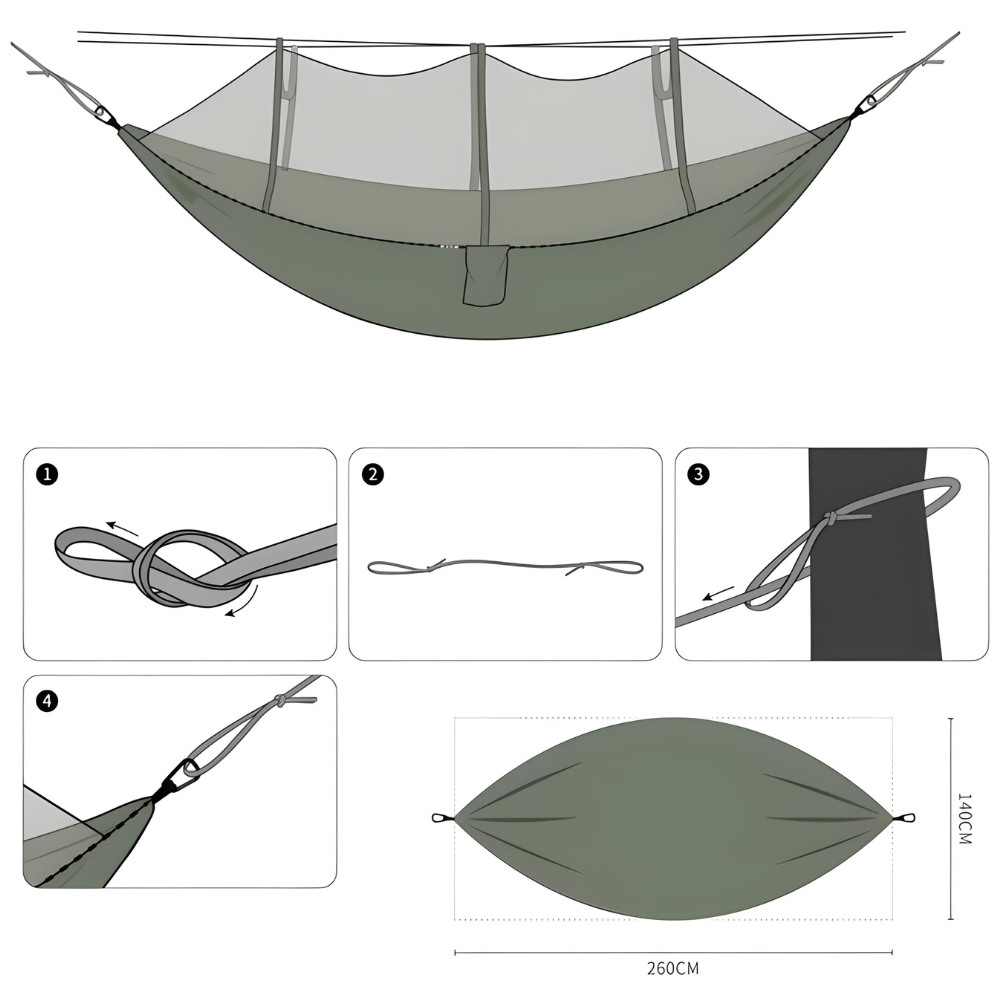 1

2

3

4

140CM

260CM