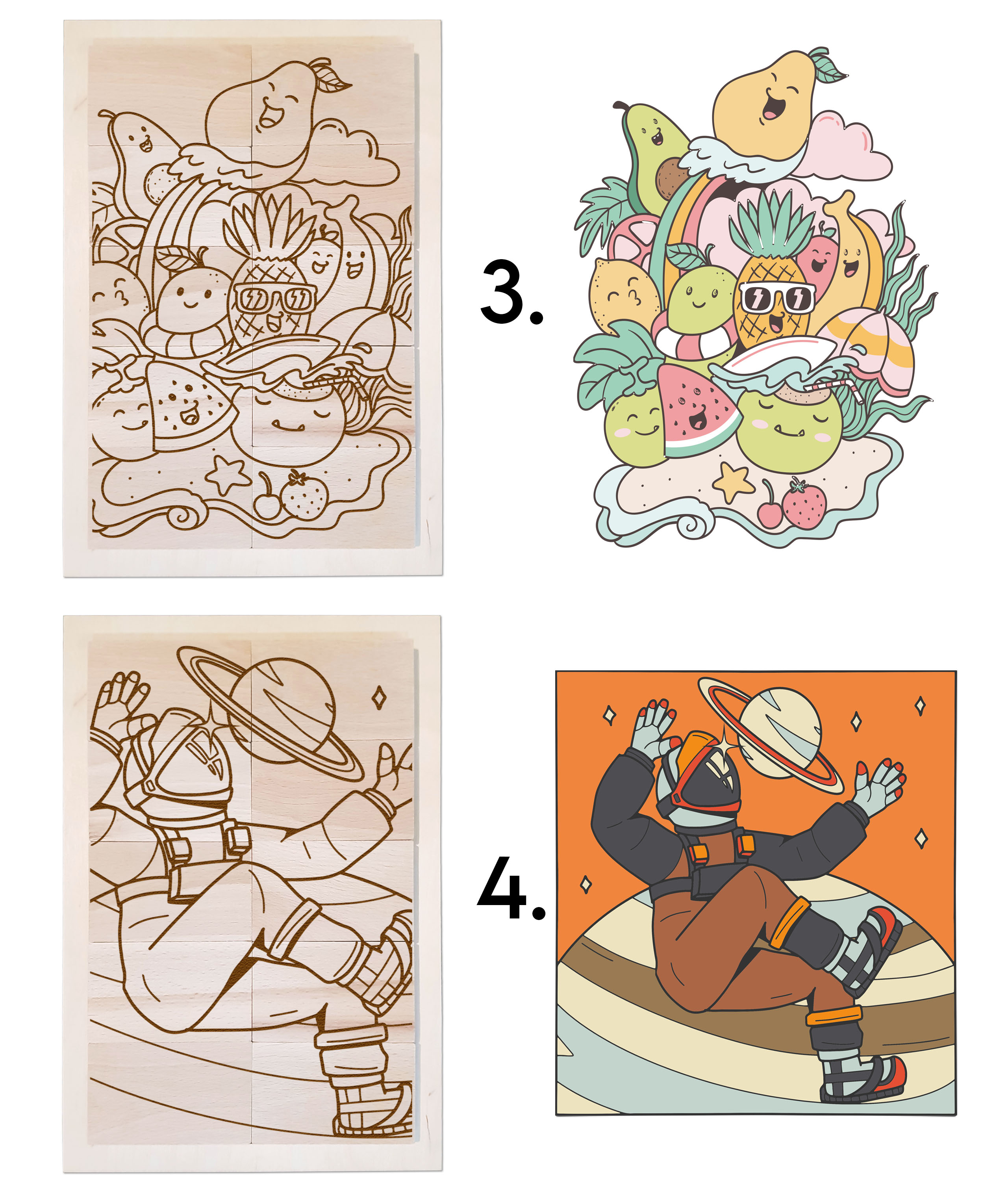 3.

4.