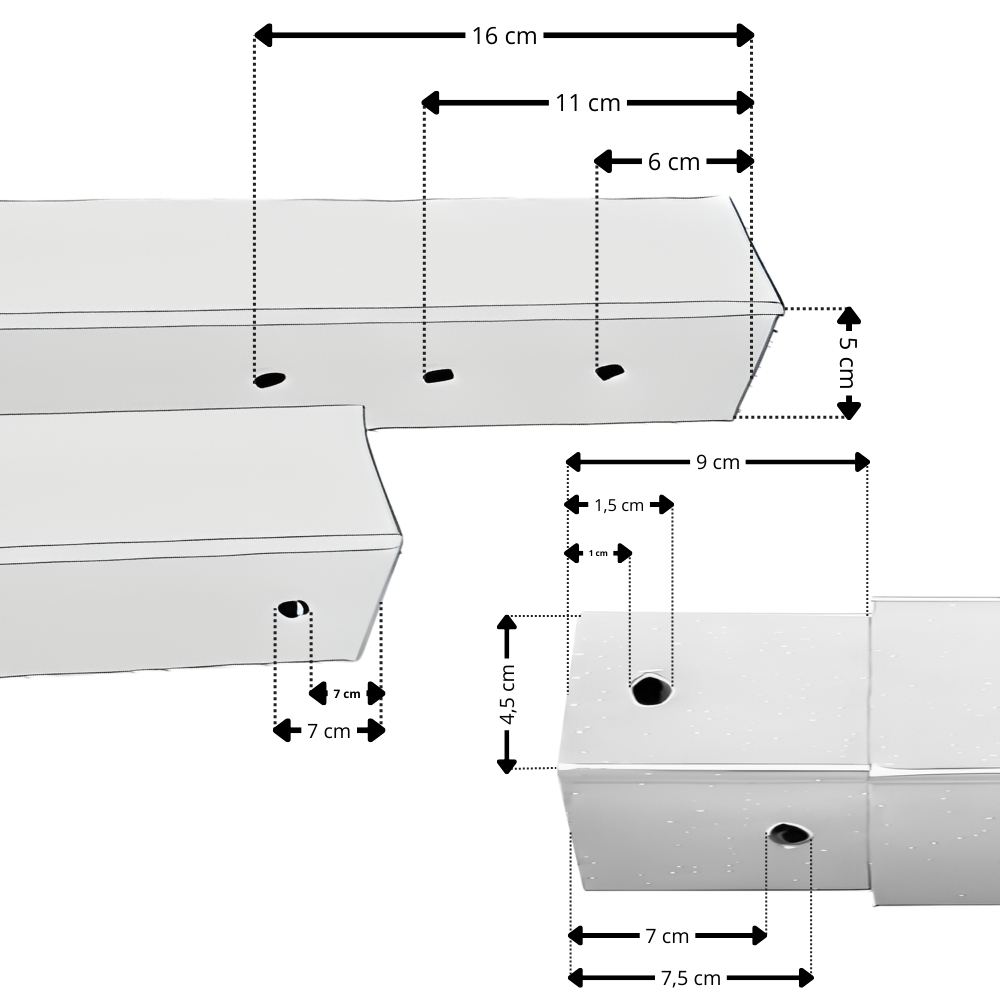 16 cm
11 cm
6 cm
5 cm
9 cm
1,5 cm
1 cm
4,5 cm
7 cm
7 cm
7 cm
7,5 cm